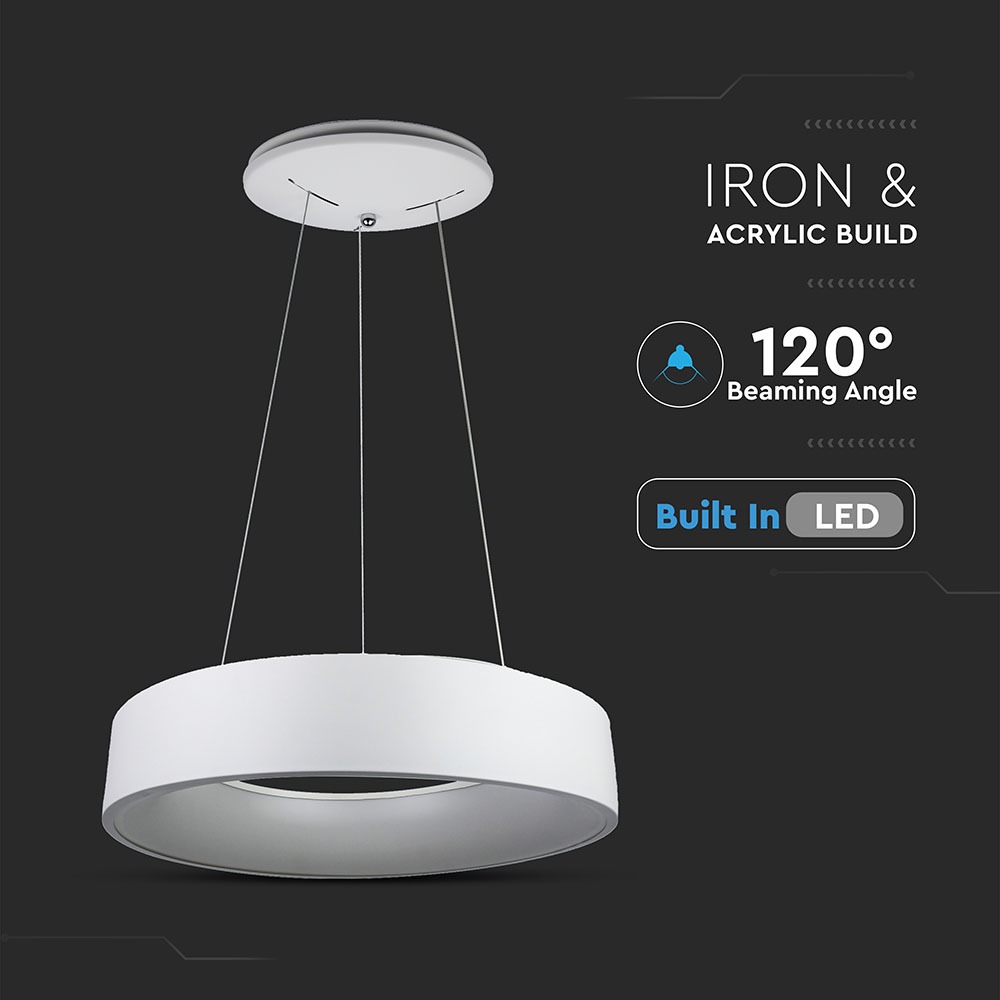 IRON &
ACRYLIC BUILD

120°
Beaming Angle

Built In LED