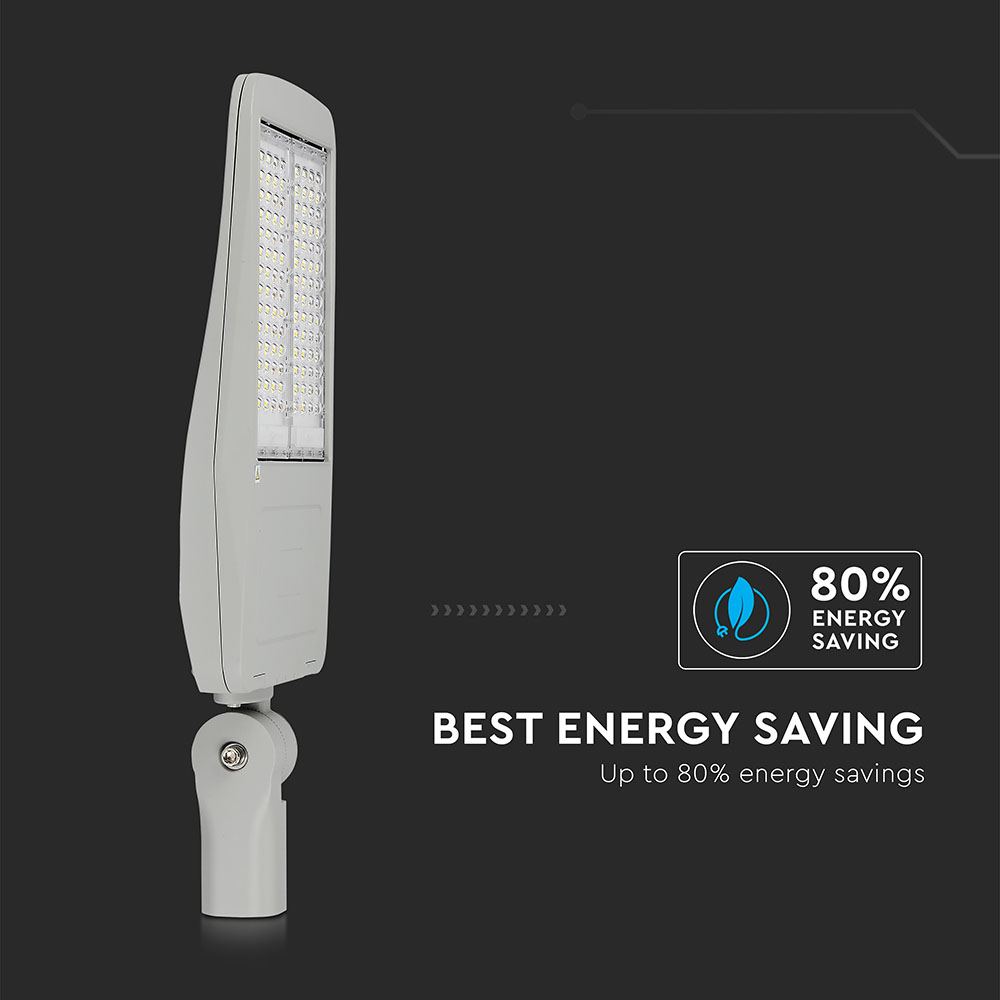 80%
ENERGY
SAVING

BEST ENERGY SAVING
Up to 80% energy savings