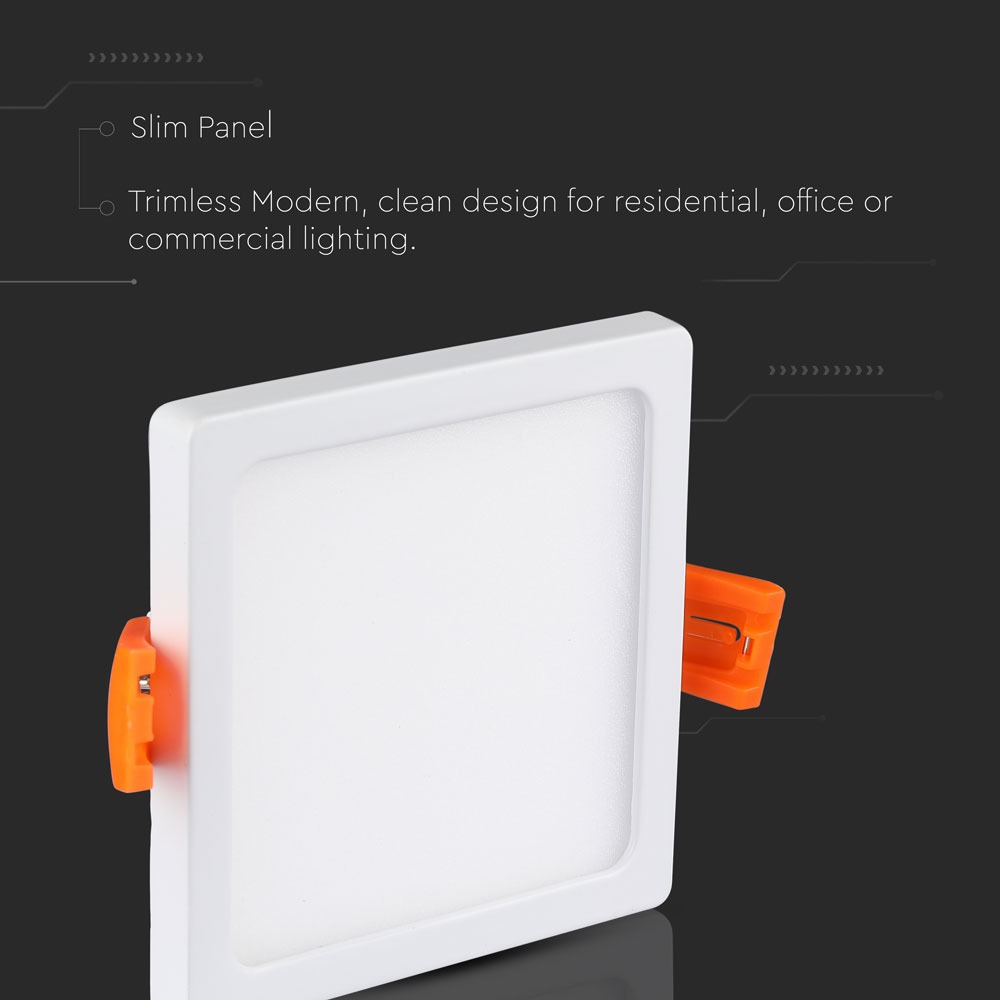 Slim Panel

Trimless Modern, clean design for residential, office or commercial lighting.