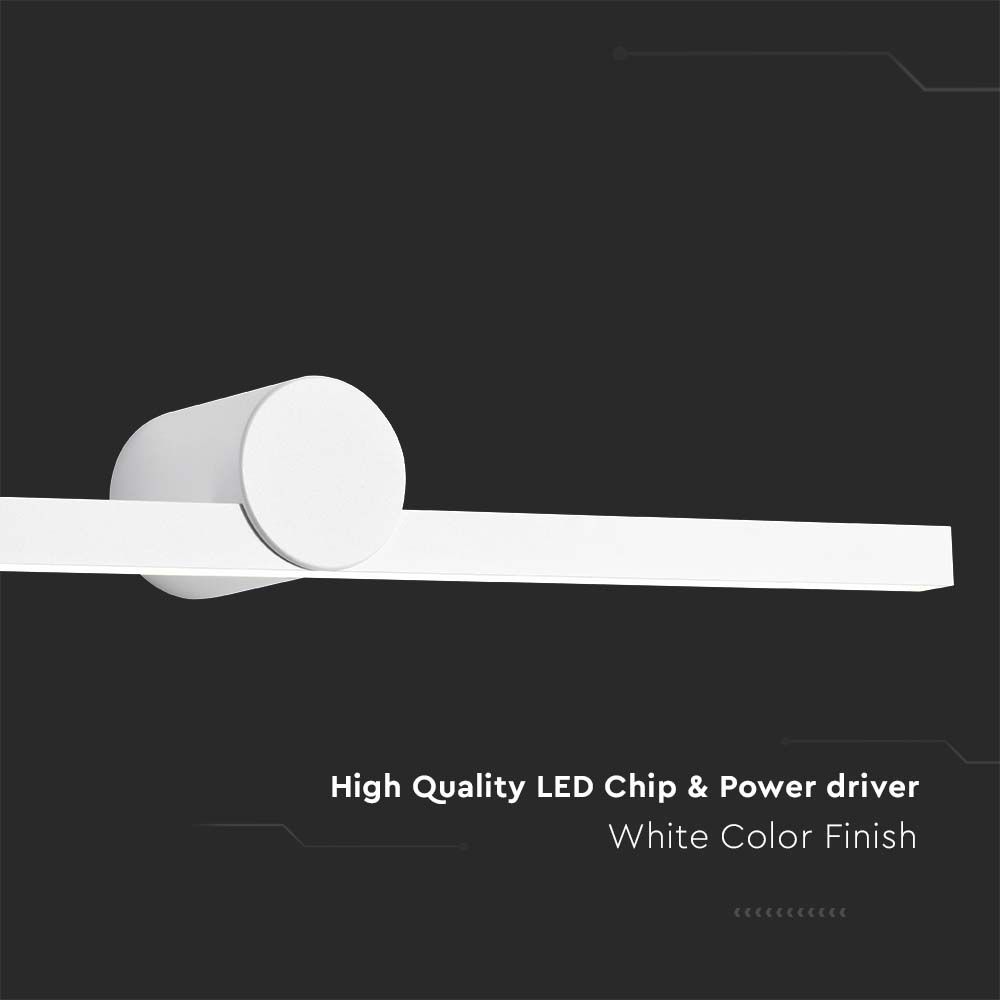 High Quality LED Chip & Power driver
White Color Finish