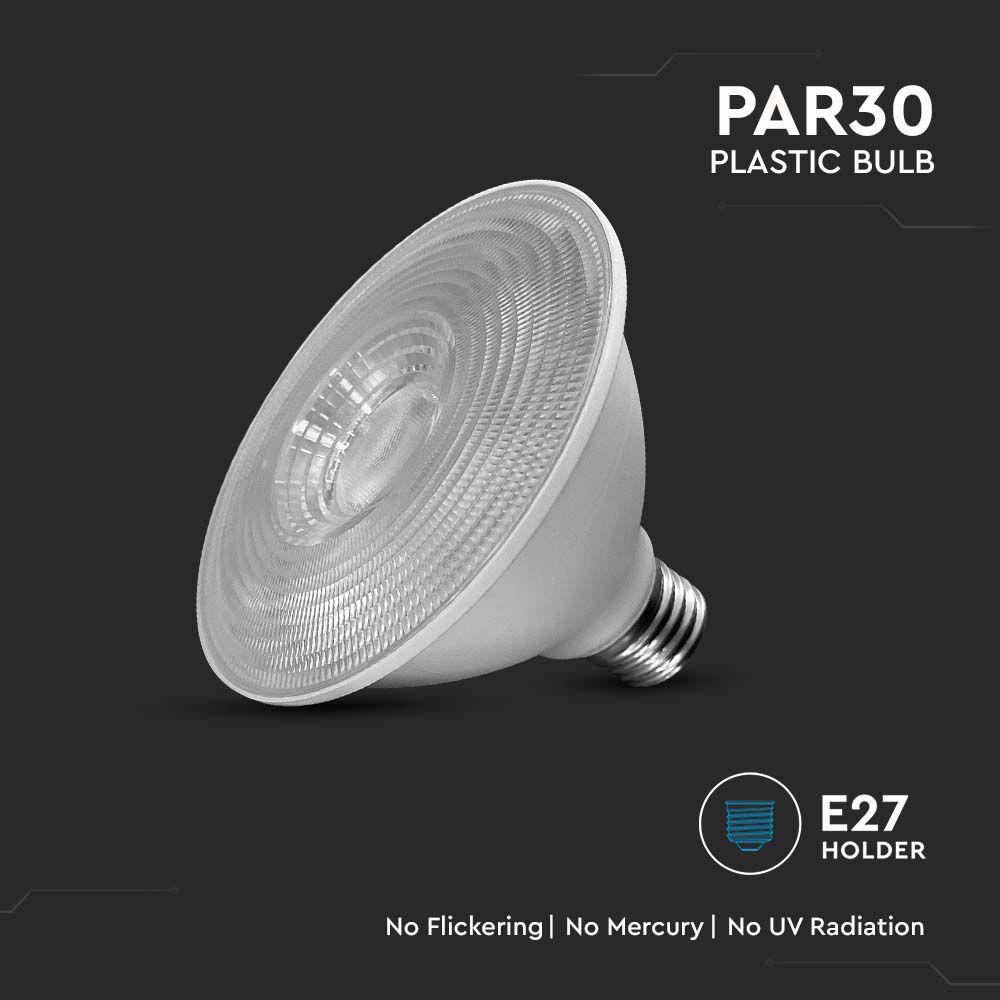 PAR30
PLASTIC BULB

E27
HOLDER

No Flickering | No Mercury | No UV Radiation