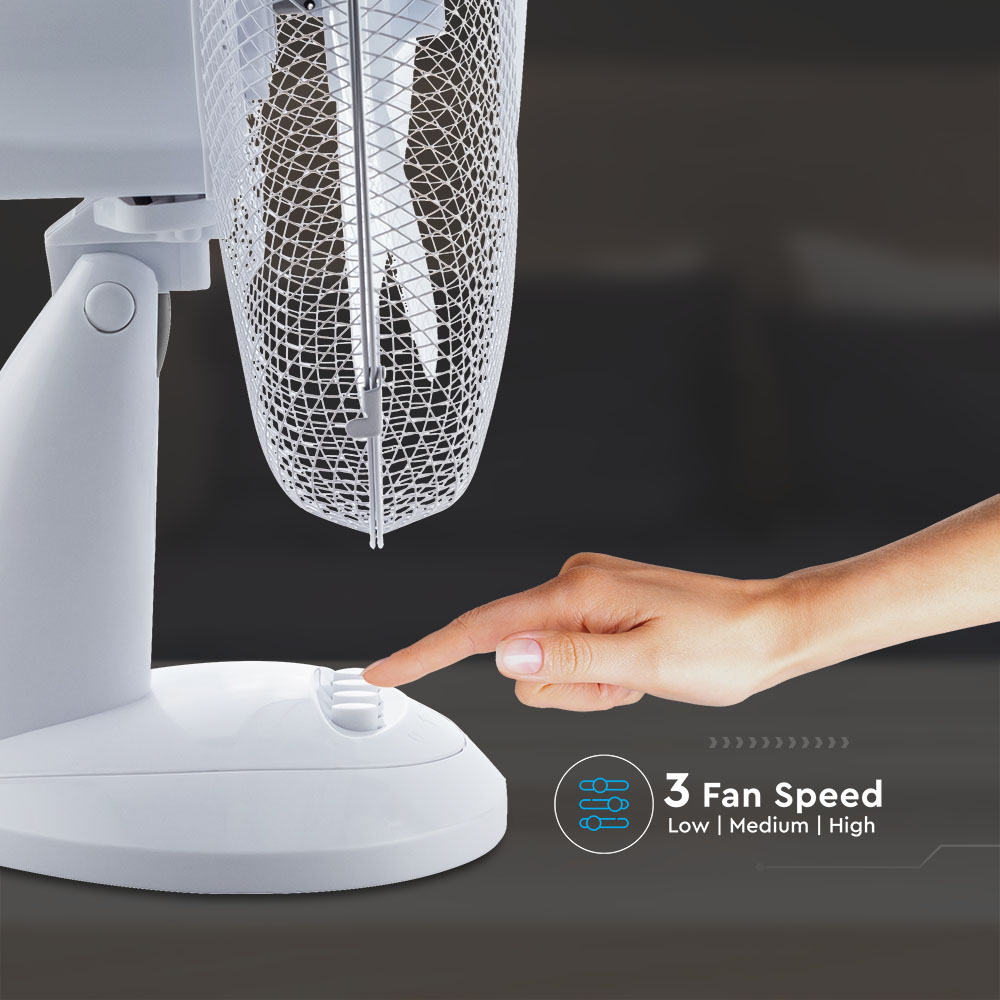 3 Fan Speed
Low | Medium | High