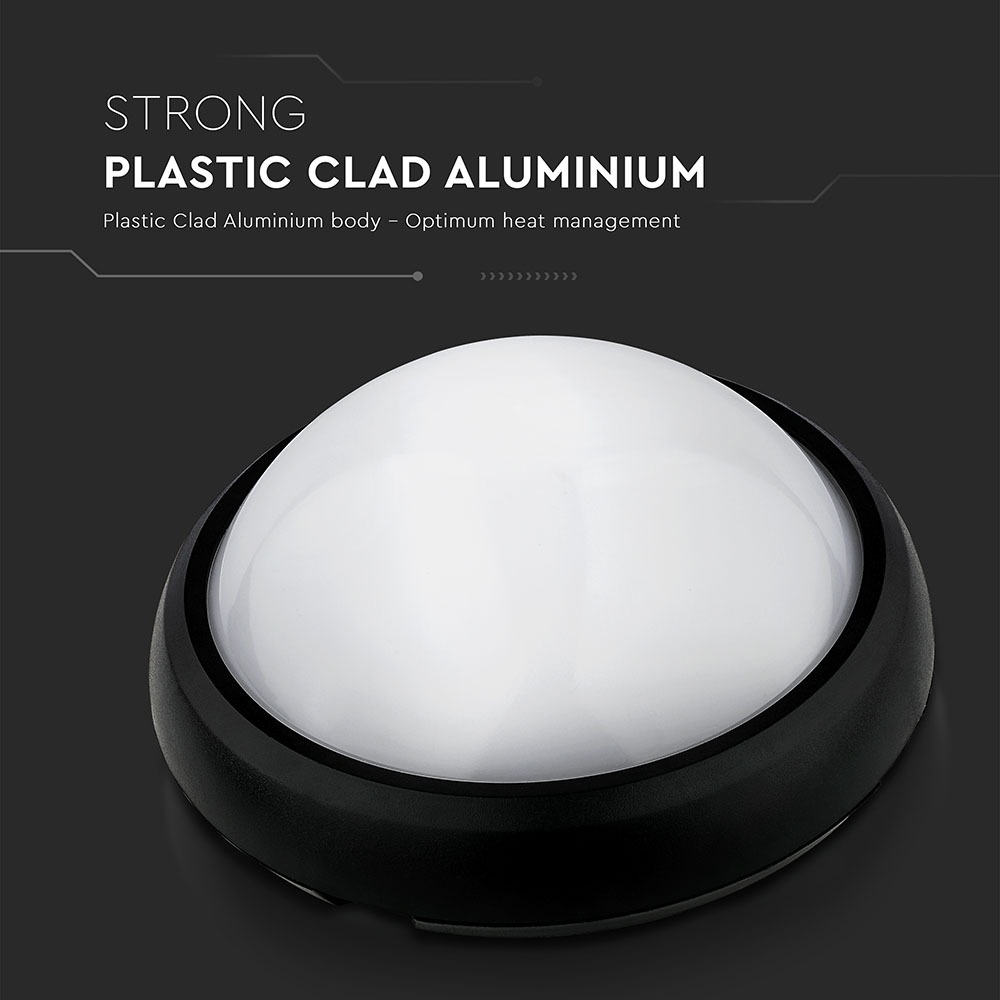 STRONG
PLASTIC CLAD ALUMINIUM
Plastic Clad Aluminium body – Optimum heat management