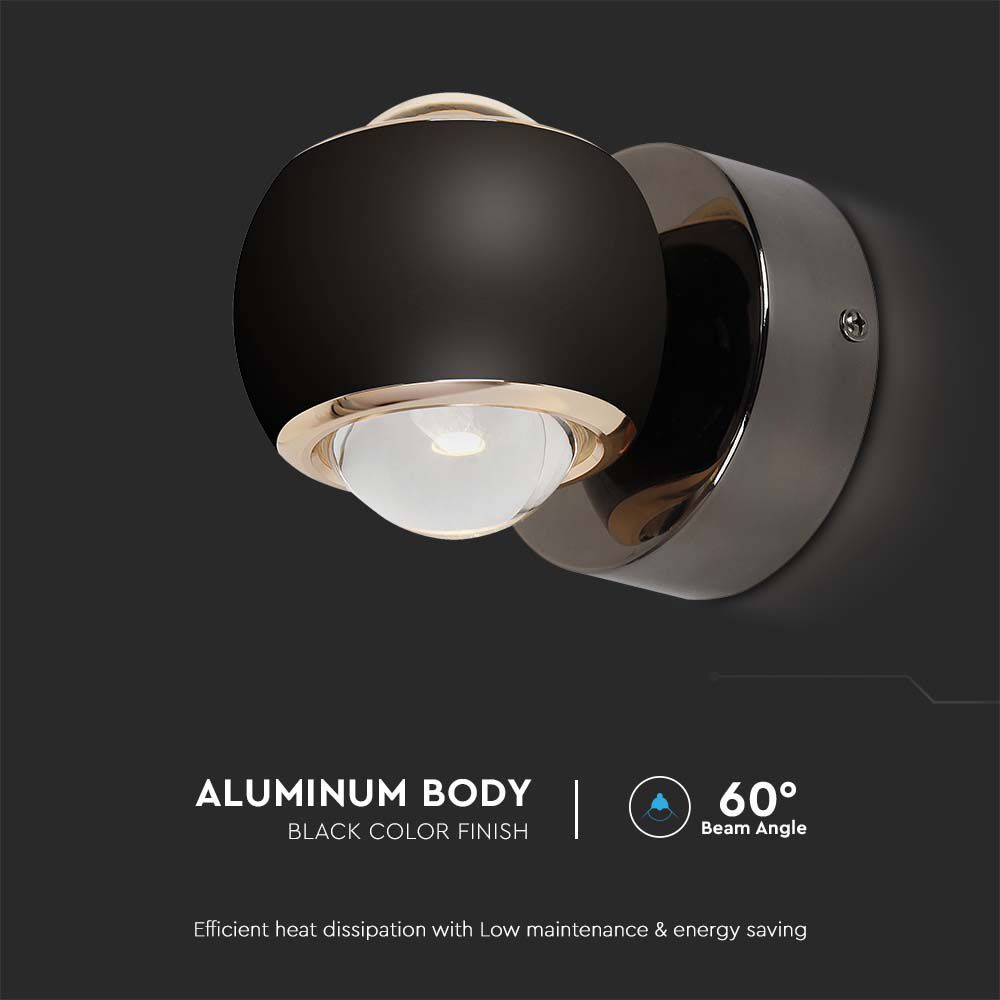 ALUMINUM BODY
BLACK COLOR FINISH

60°
Beam Angle

Efficient heat dissipation with Low maintenance & energy saving