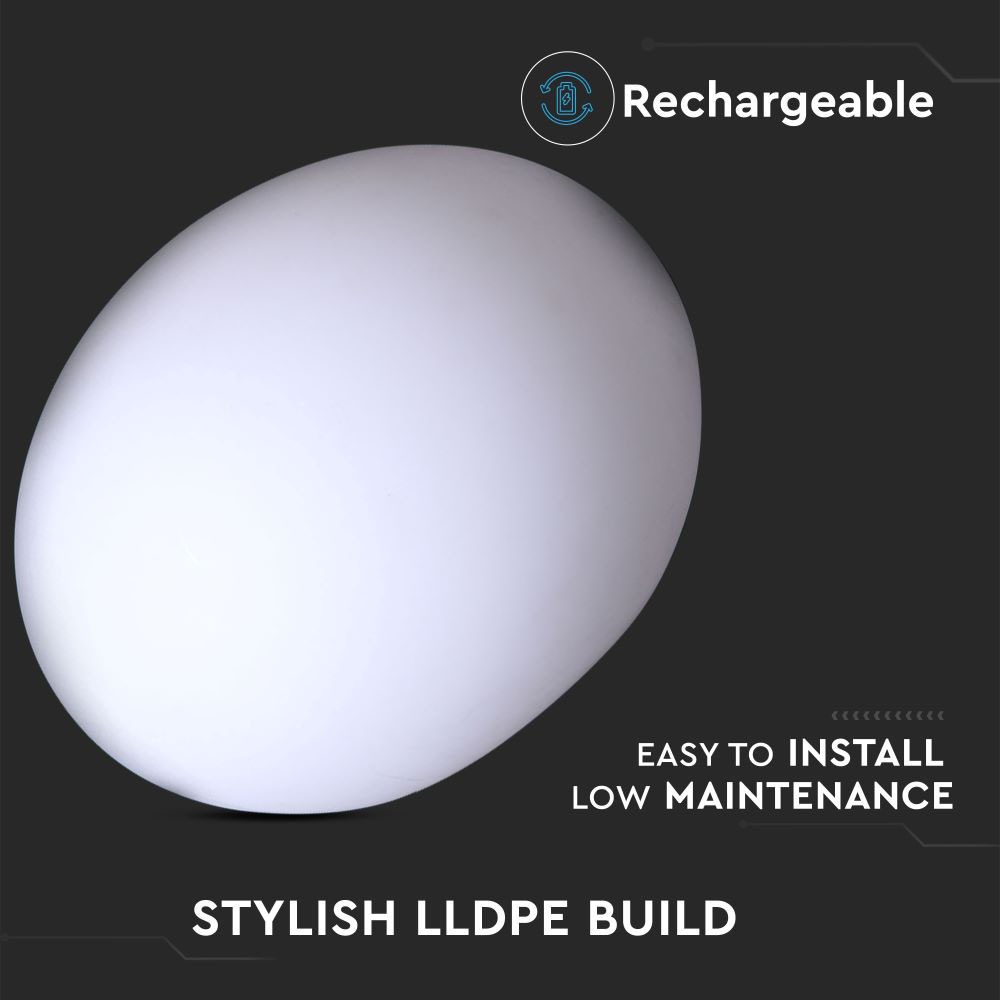 Rechargeable

EASY TO INSTALL
LOW MAINTENANCE

STYLISH LLDPE BUILD