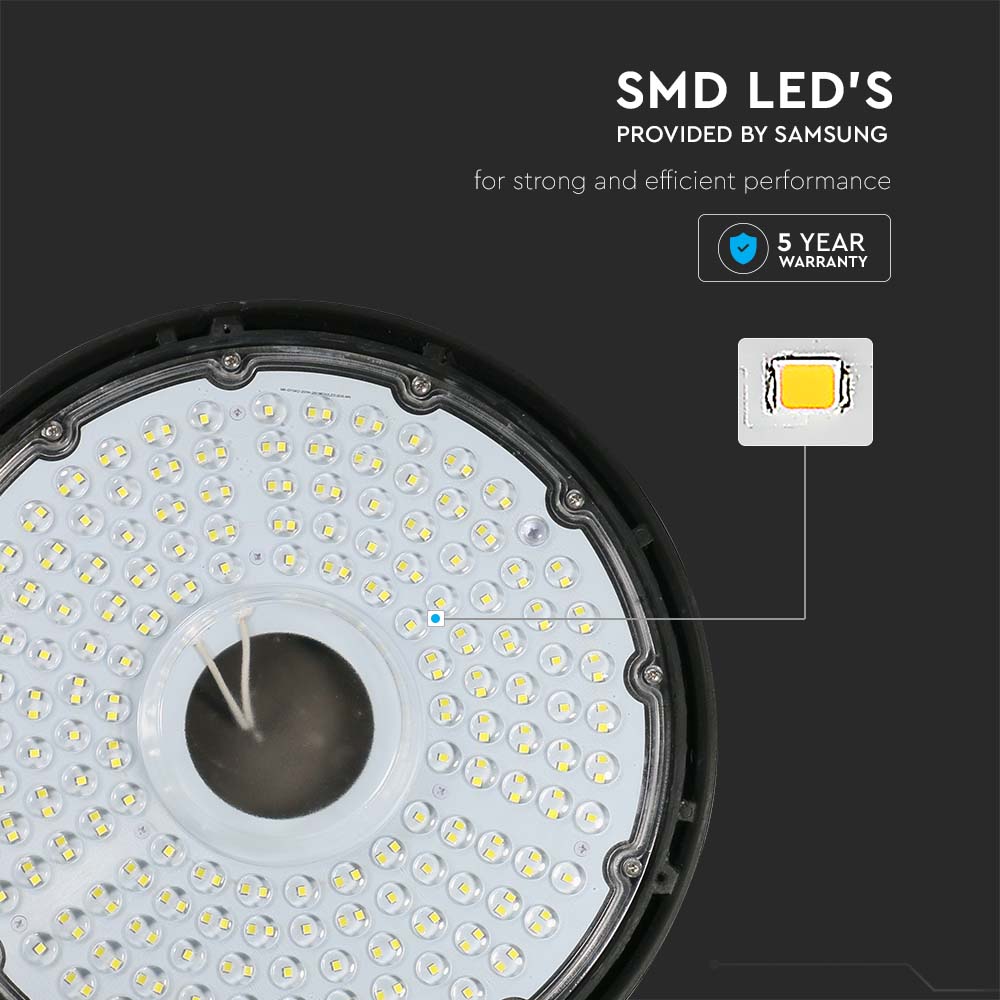 SMD LED'S
PROVIDED BY SAMSUNG

for strong and efficient performance

5 YEAR
WARRANTY