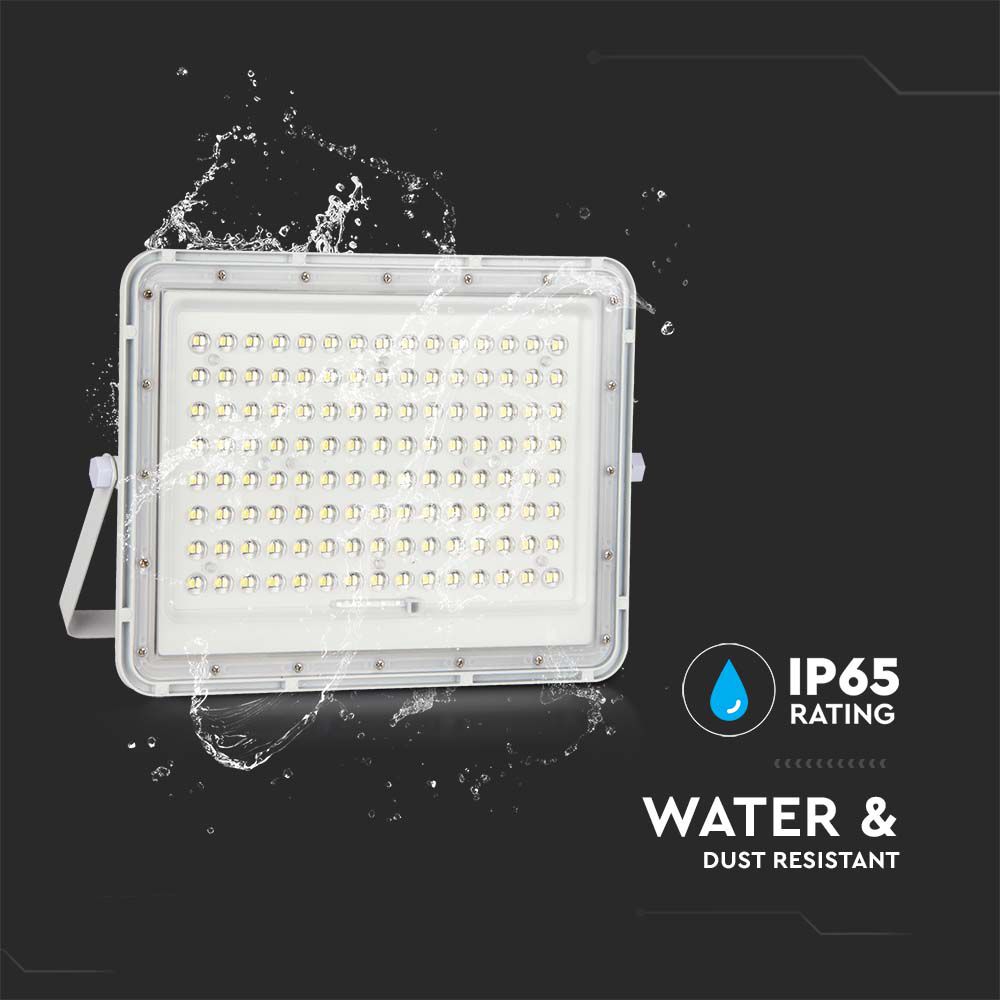 IP65
RATING

WATER &
DUST RESISTANT