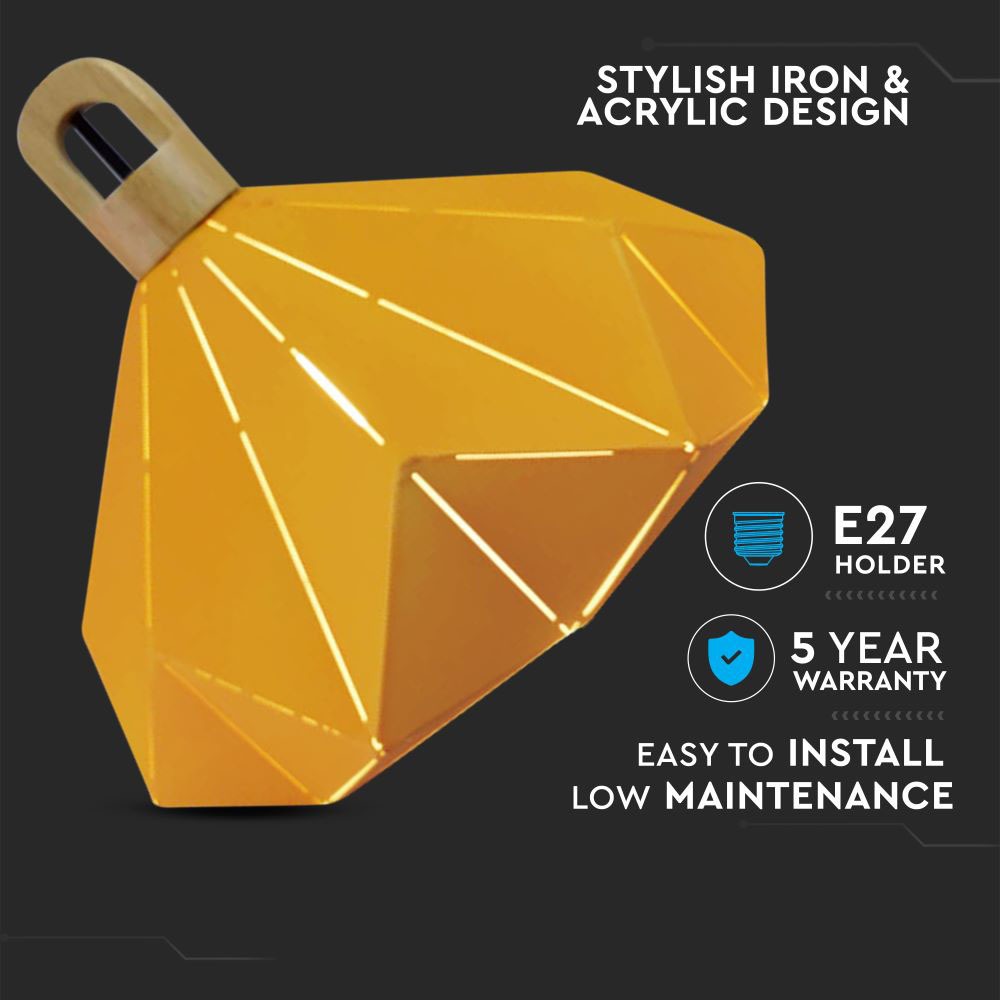 STYLISH IRON & ACRYLIC DESIGN

E27 HOLDER

5 YEAR WARRANTY

EASY TO INSTALL
LOW MAINTENANCE