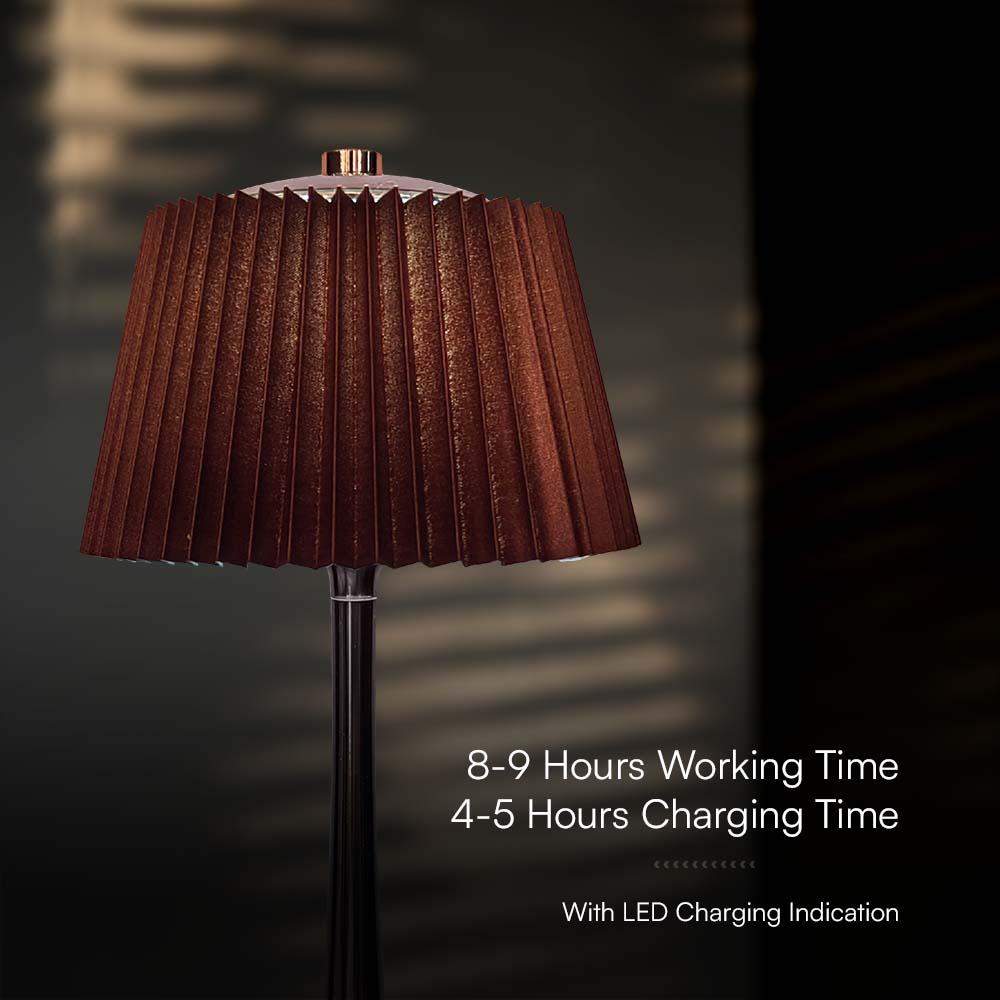 8-9 Hours Working Time
4-5 Hours Charging Time

With LED Charging Indication