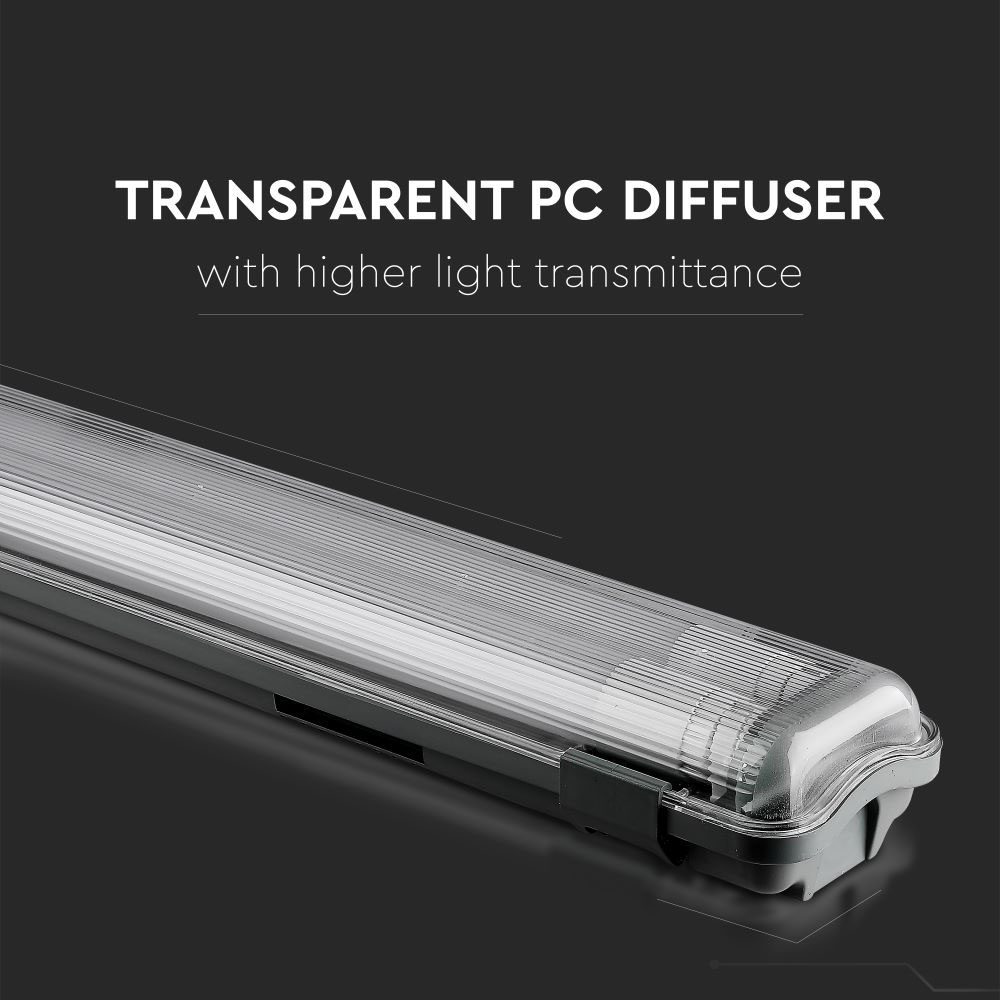 TRANSPARENT PC DIFFUSER

with higher light transmittance