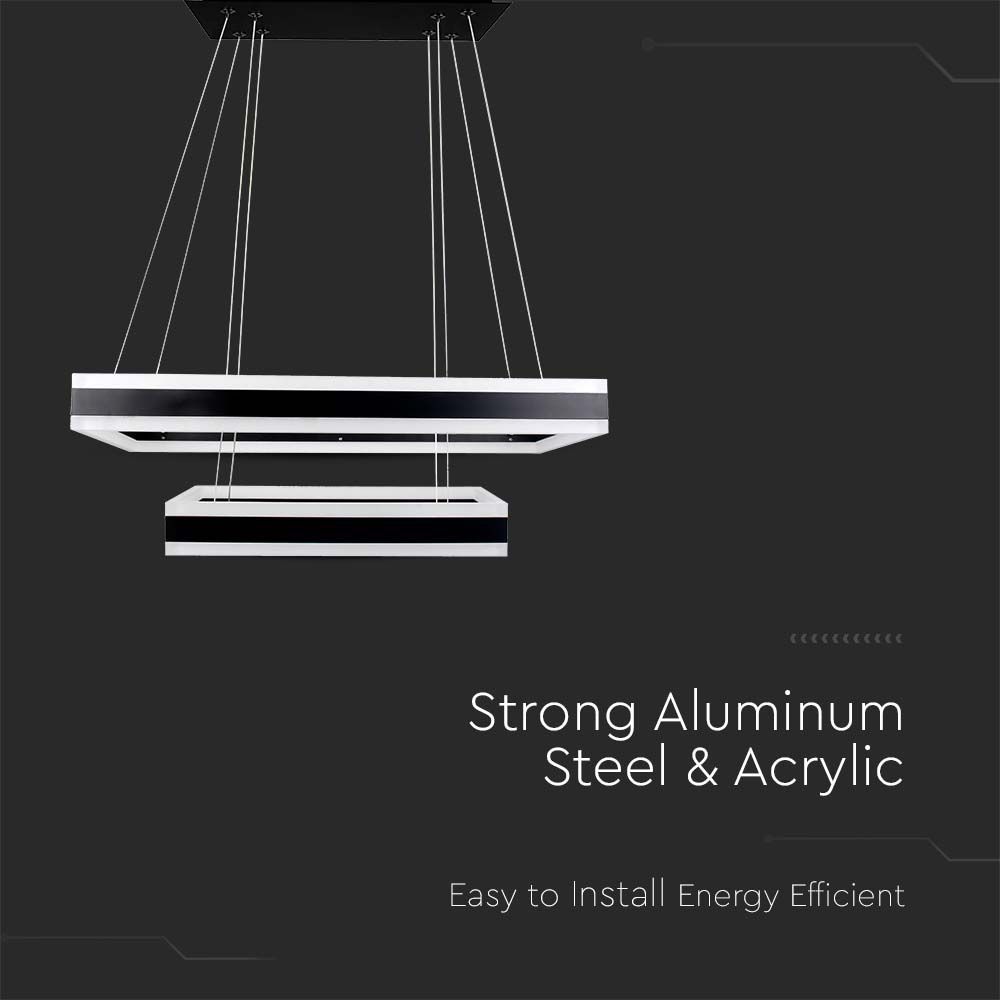 Strong Aluminum
Steel & Acrylic

Easy to Install Energy Efficient