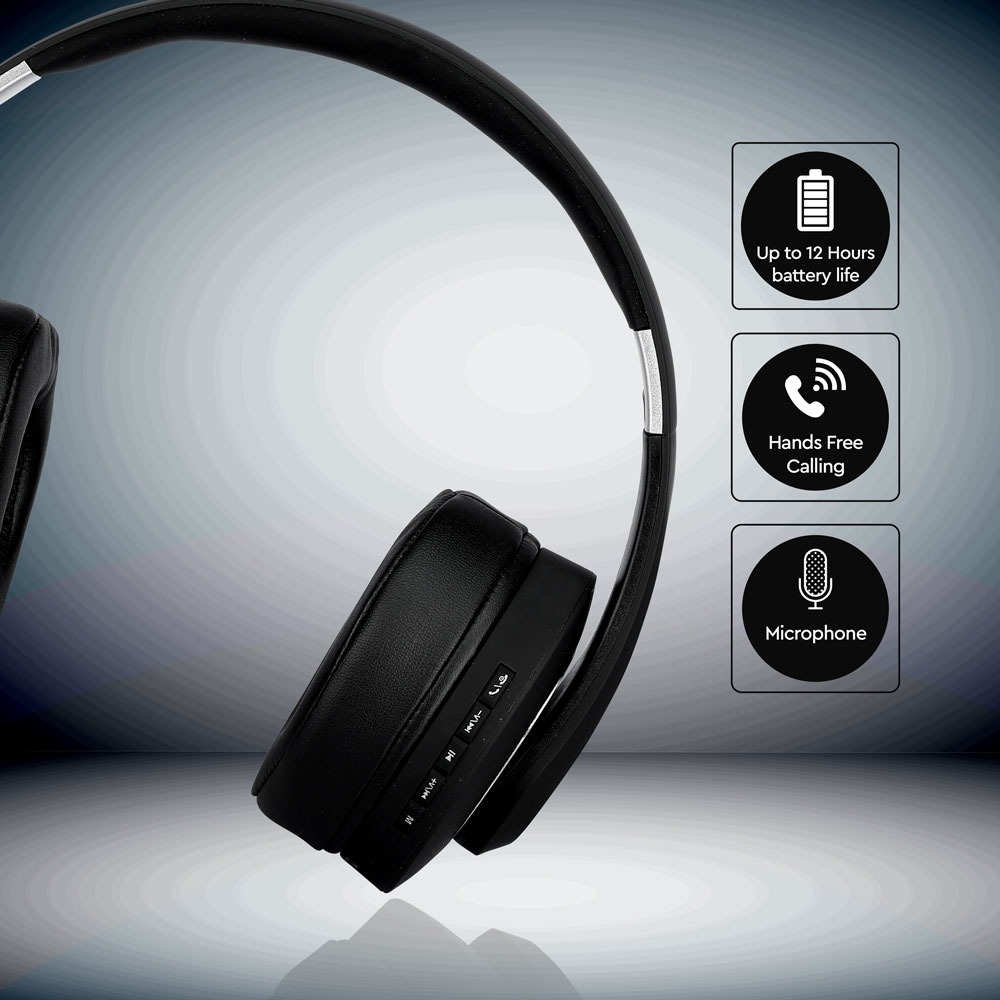 Up to 12 Hours battery life

Hands Free Calling

Microphone