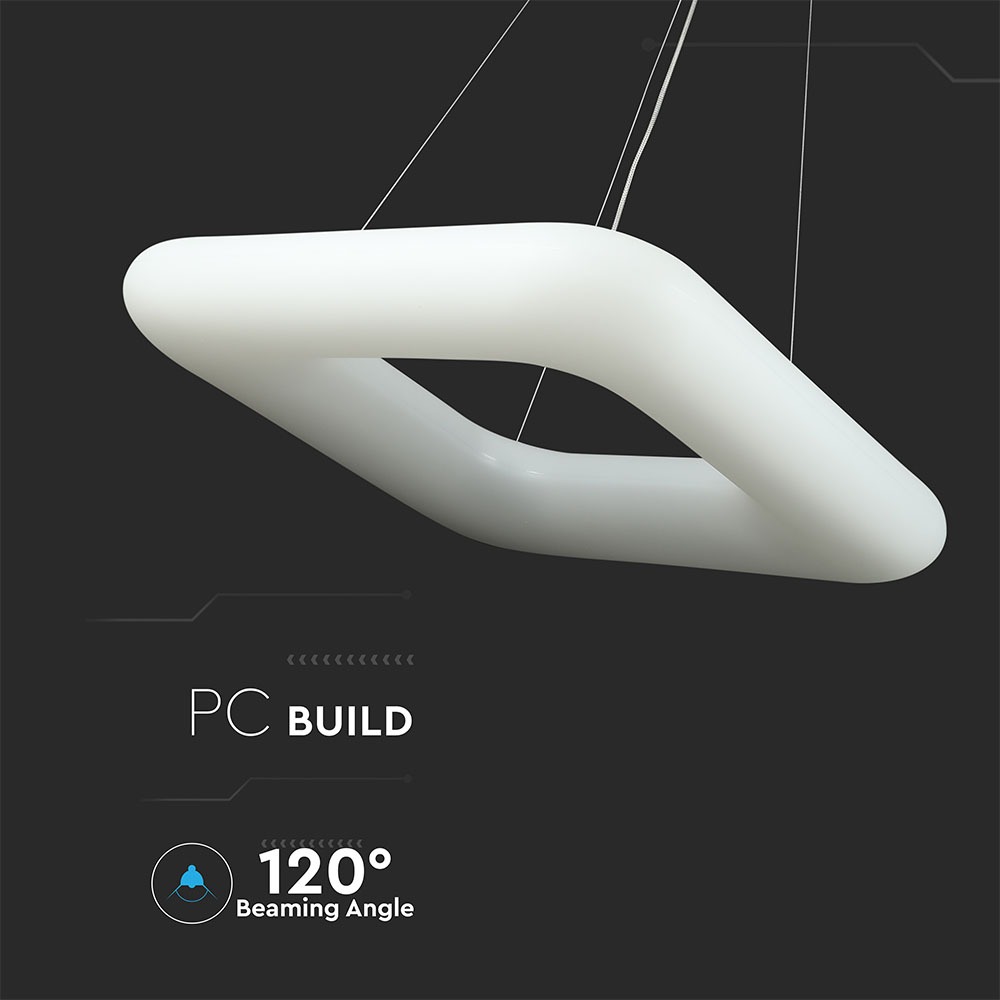 PC BUILD

120°
Beaming Angle