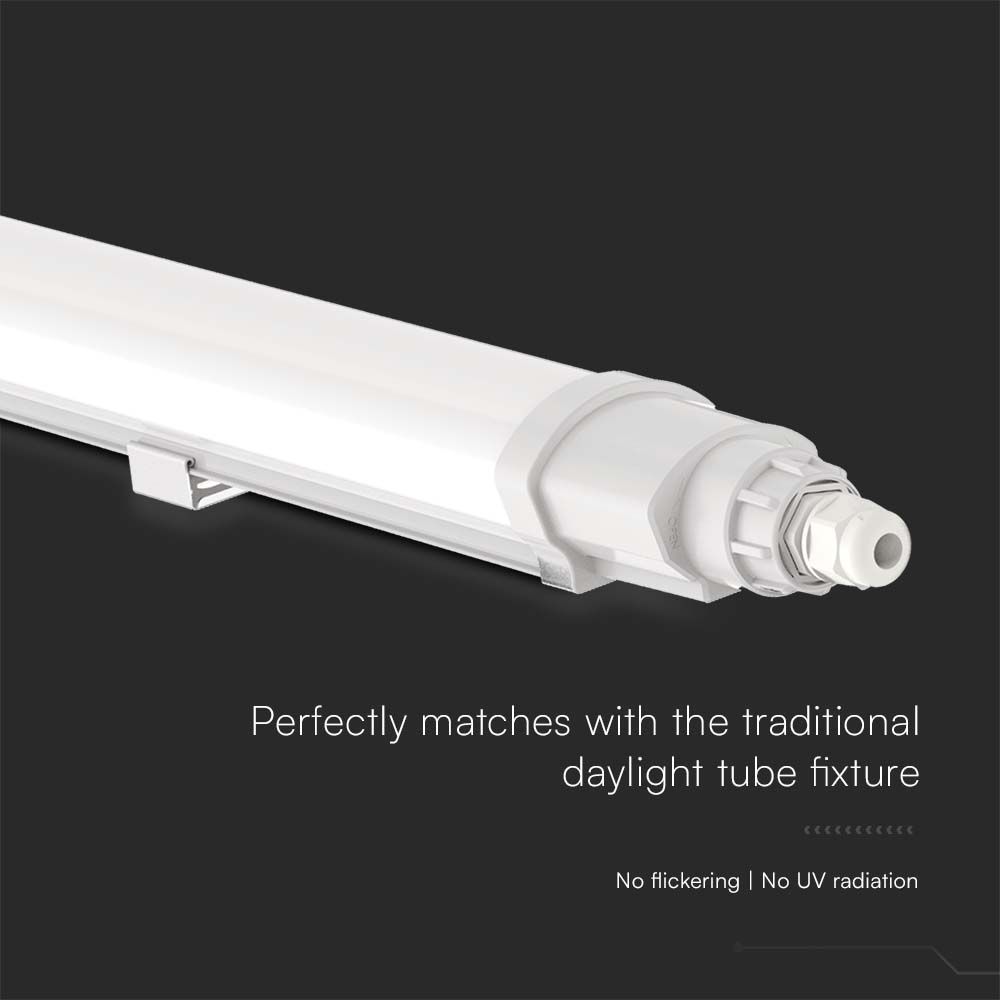 Perfectly matches with the traditional daylight tube fixture

No flickering | No UV radiation