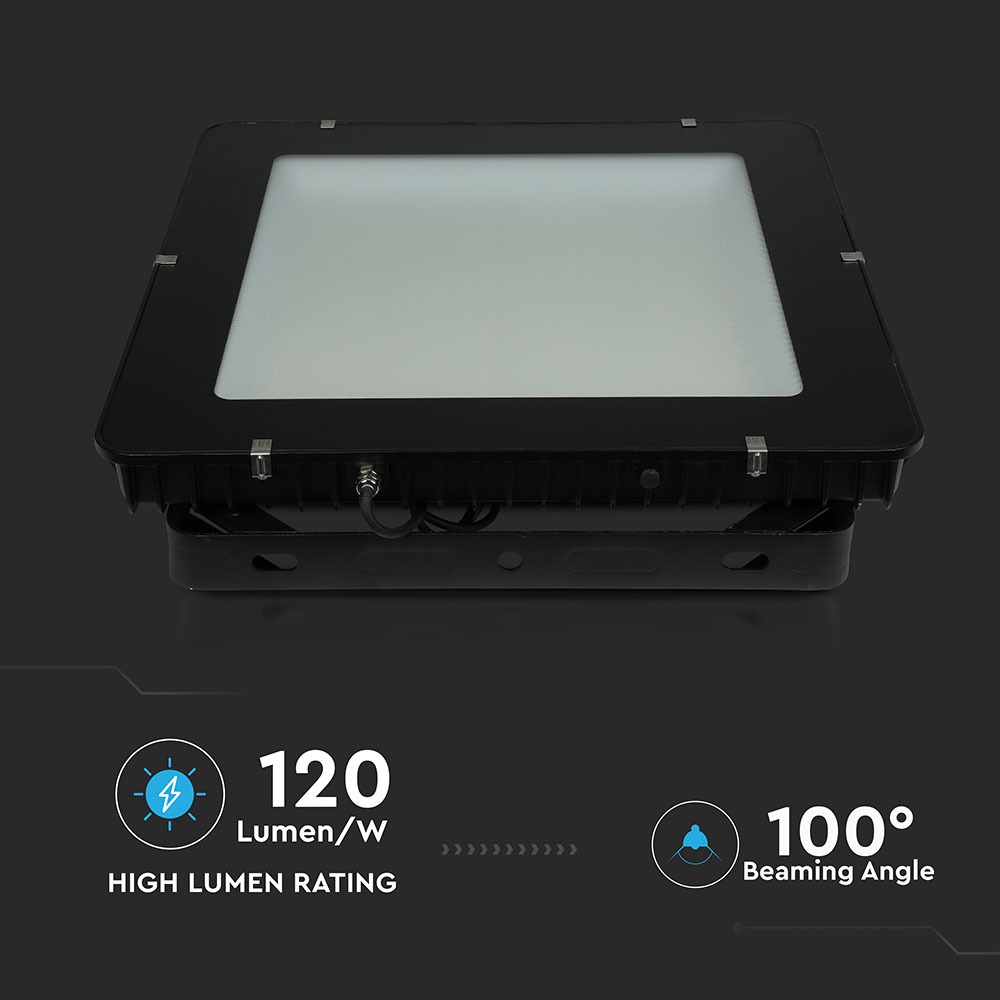 120
Lumen/W
HIGH LUMEN RATING

100°
Beaming Angle