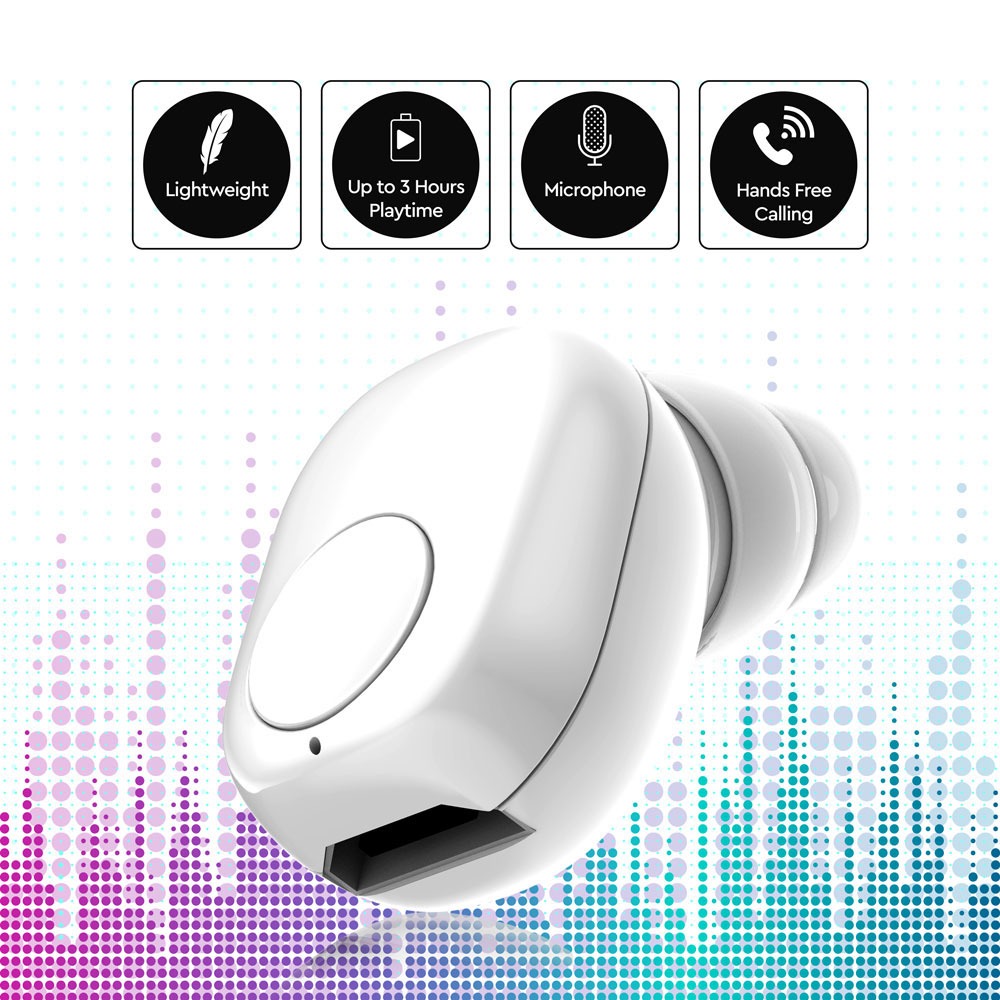 Lightweight

Up to 3 Hours Playtime

Microphone

Hands Free Calling