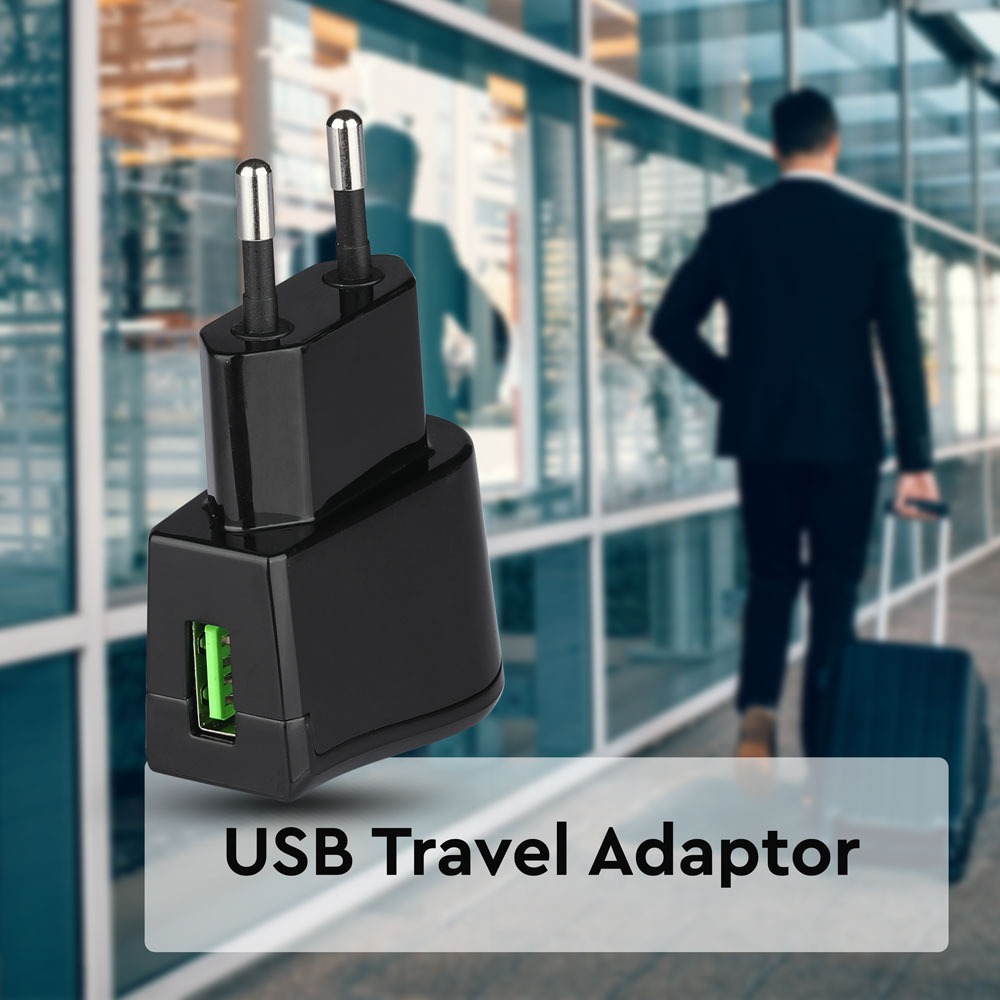 USB Travel Adaptor