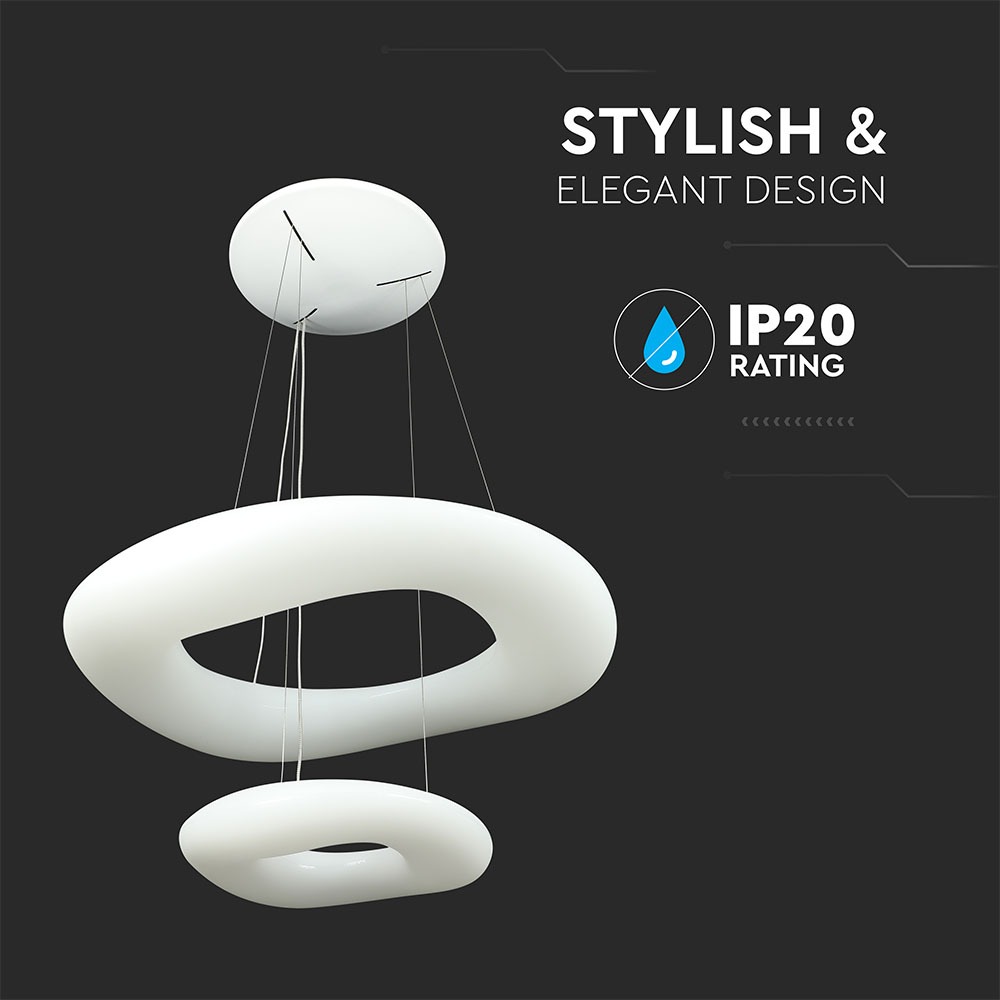 STYLISH &
ELEGANT DESIGN

IP20
RATING