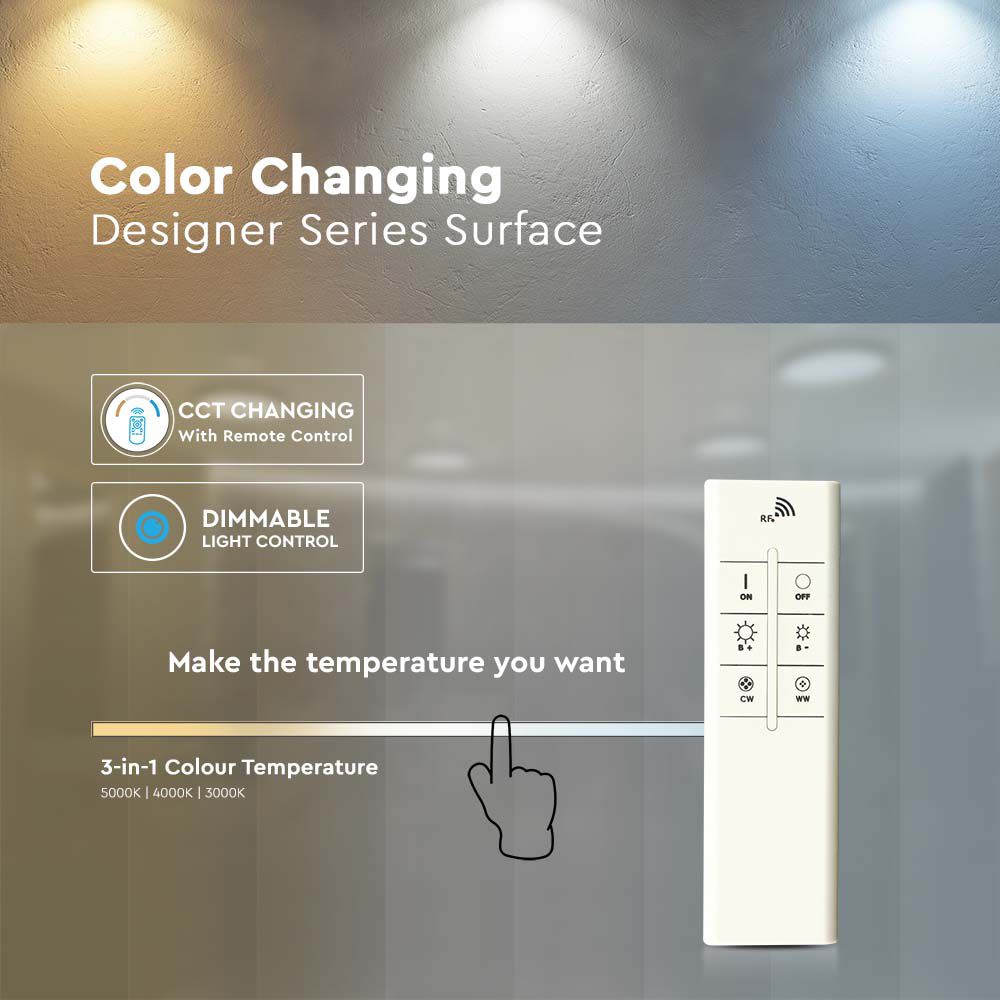 Color Changing
Designer Series Surface

CCT CHANGING
With Remote Control

DIMMABLE
LIGHT CONTROL

Make the temperature you want

3-in-1 Colour Temperature
5000K | 4000K | 3000K

RF

ON

OFF

B +

B -

CW

WW