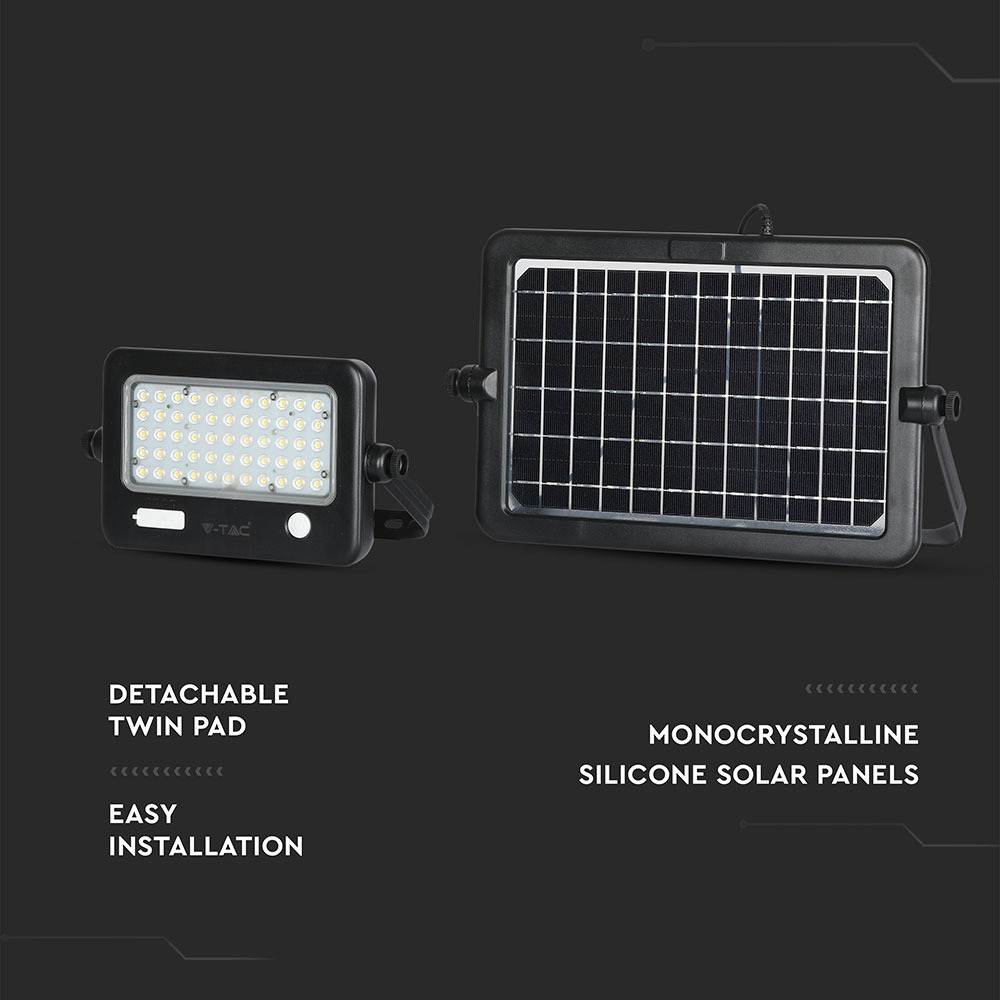 V-TAC

DETACHABLE
TWIN PAD

EASY
INSTALLATION

MONOCRYSTALLINE
SILICONE SOLAR PANELS