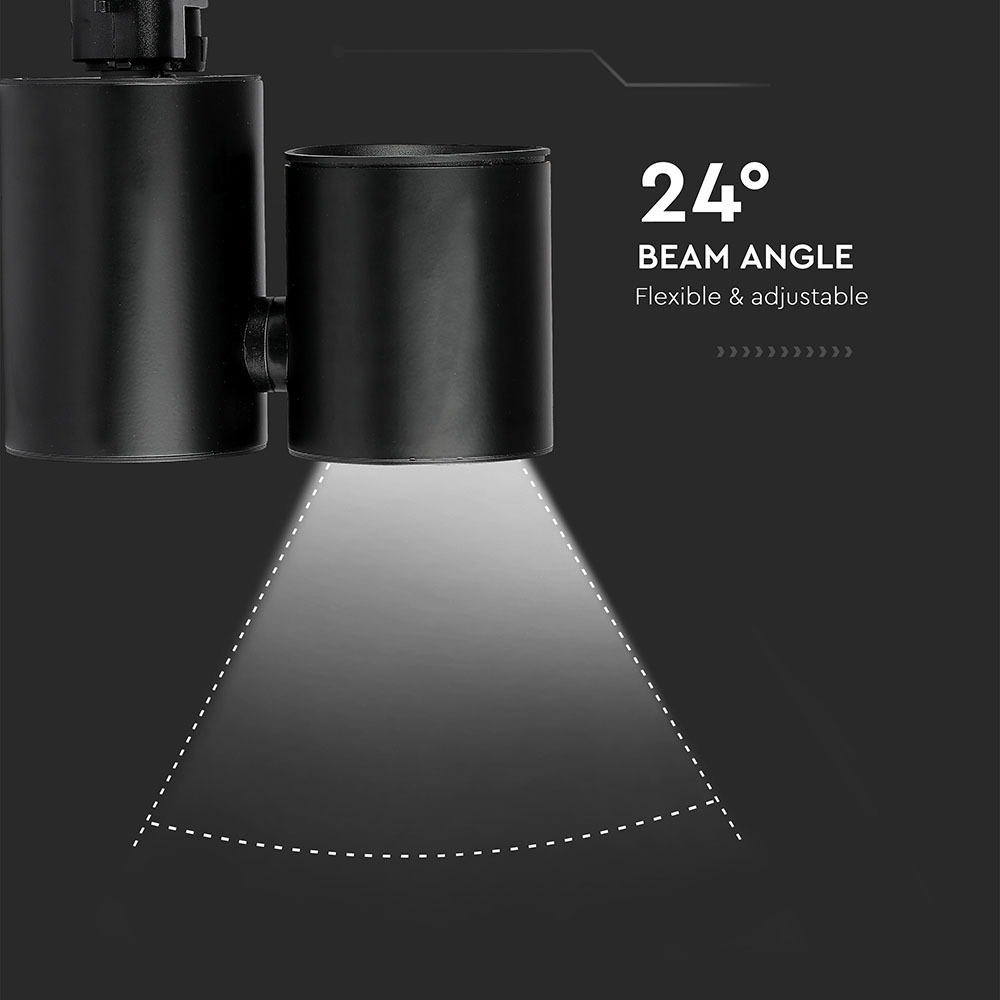 24°
BEAM ANGLE
Flexible & adjustable