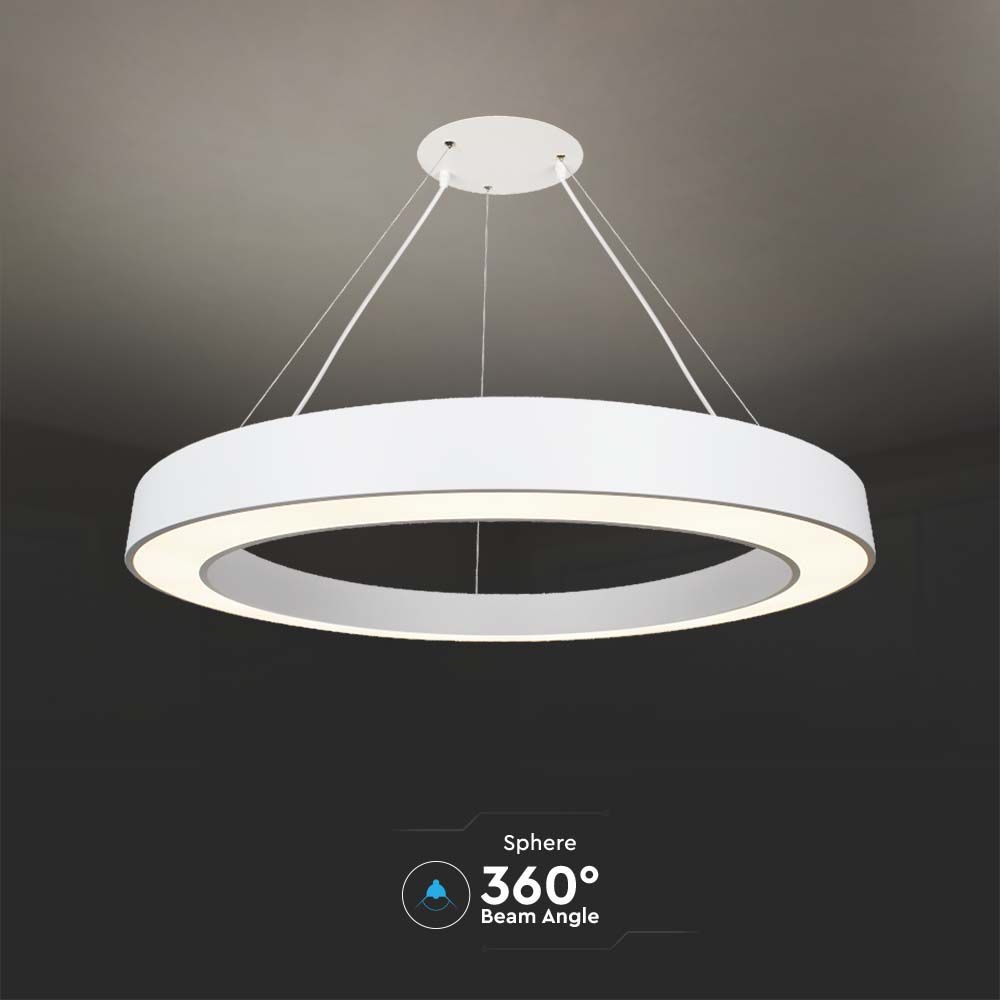 Sphere
360°
Beam Angle