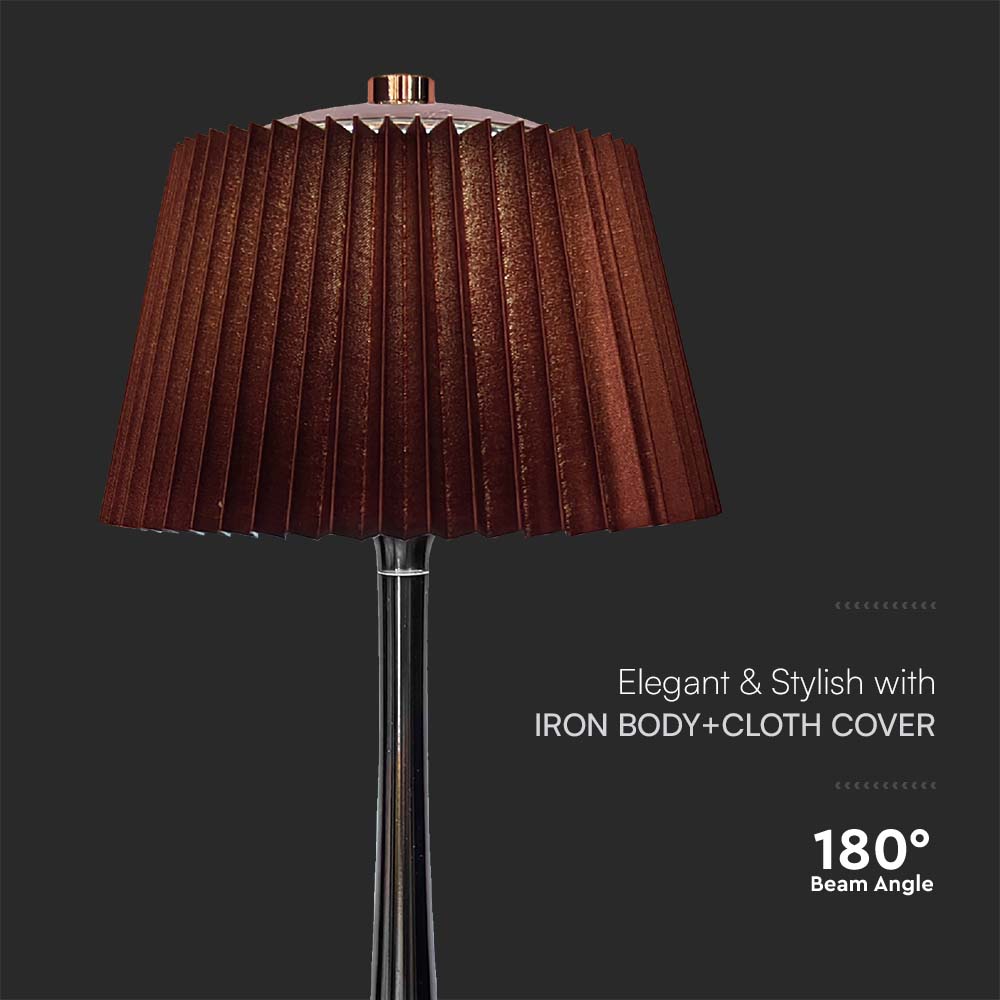 Elegant & Stylish with
IRON BODY+CLOTH COVER

180°
Beam Angle