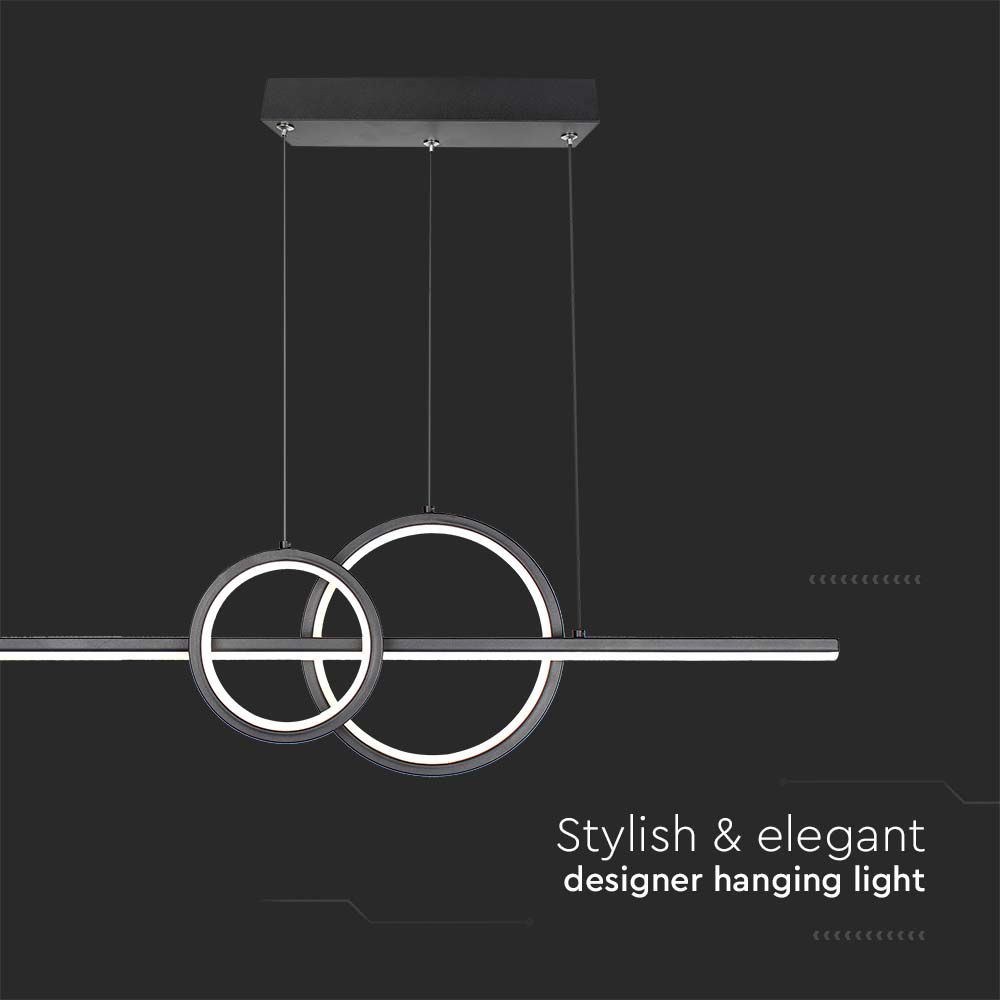 Stylish & elegant
designer hanging light