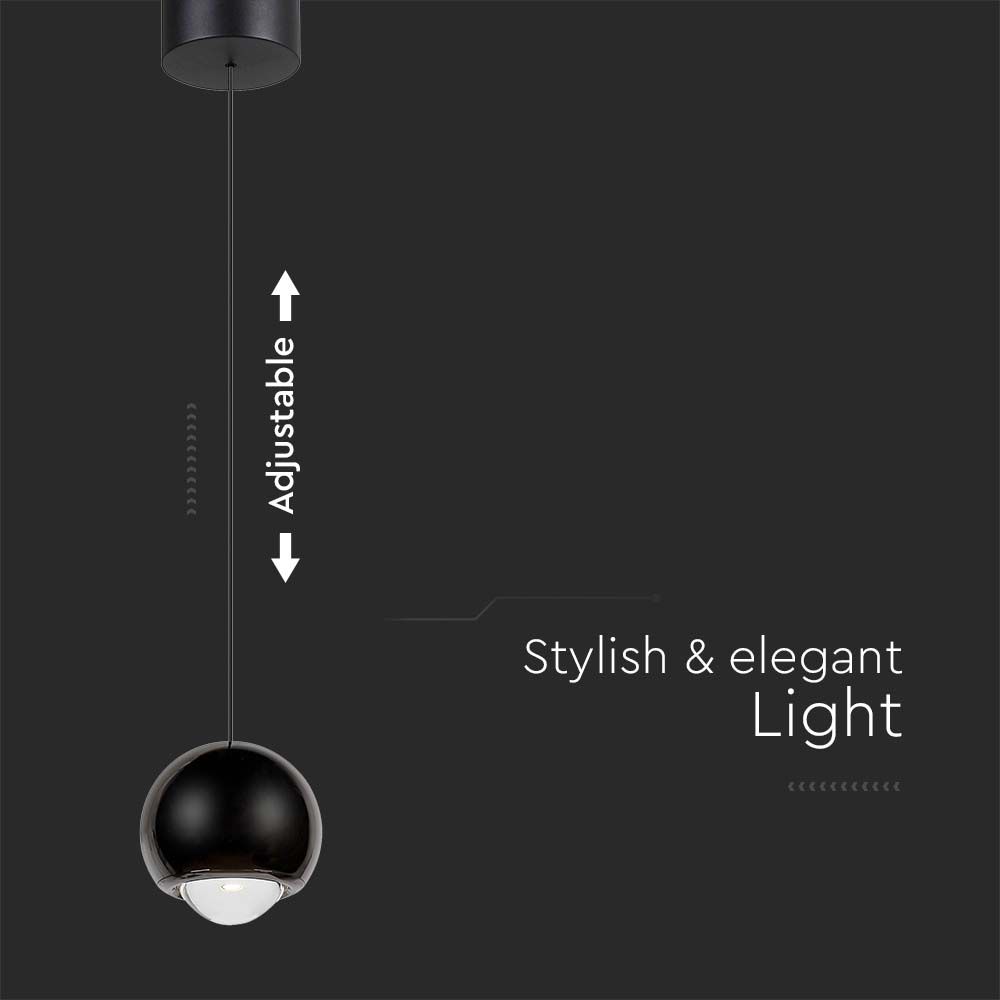 Adjustable

Stylish & elegant
Light