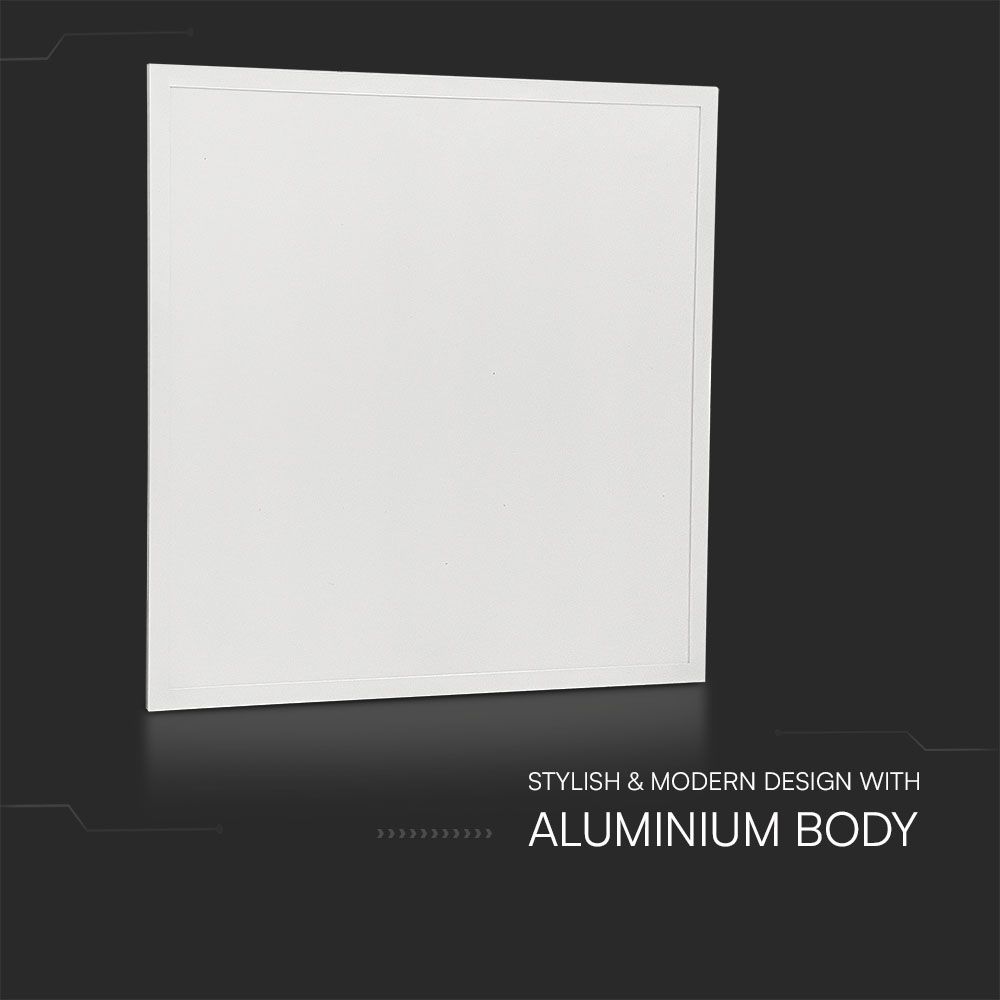 STYLISH & MODERN DESIGN WITH
ALUMINIUM BODY