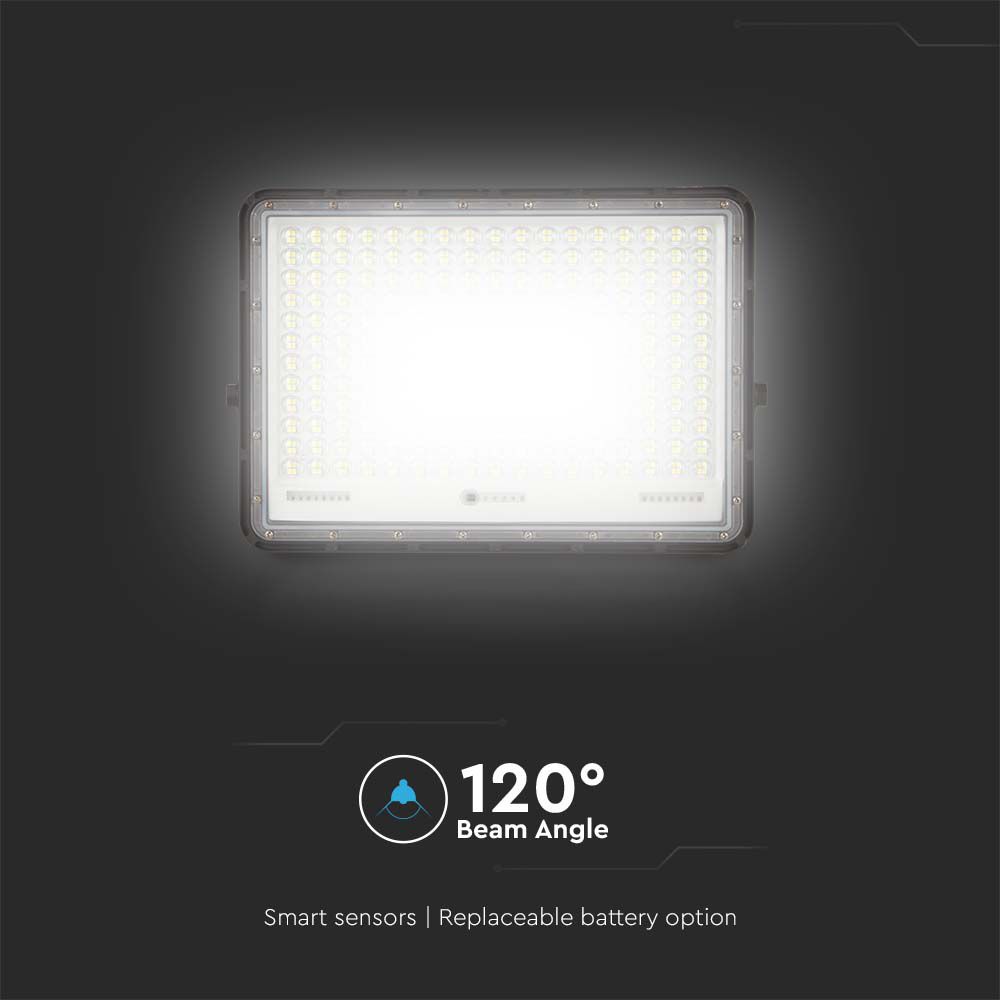 120°
Beam Angle

Smart sensors | Replaceable battery option