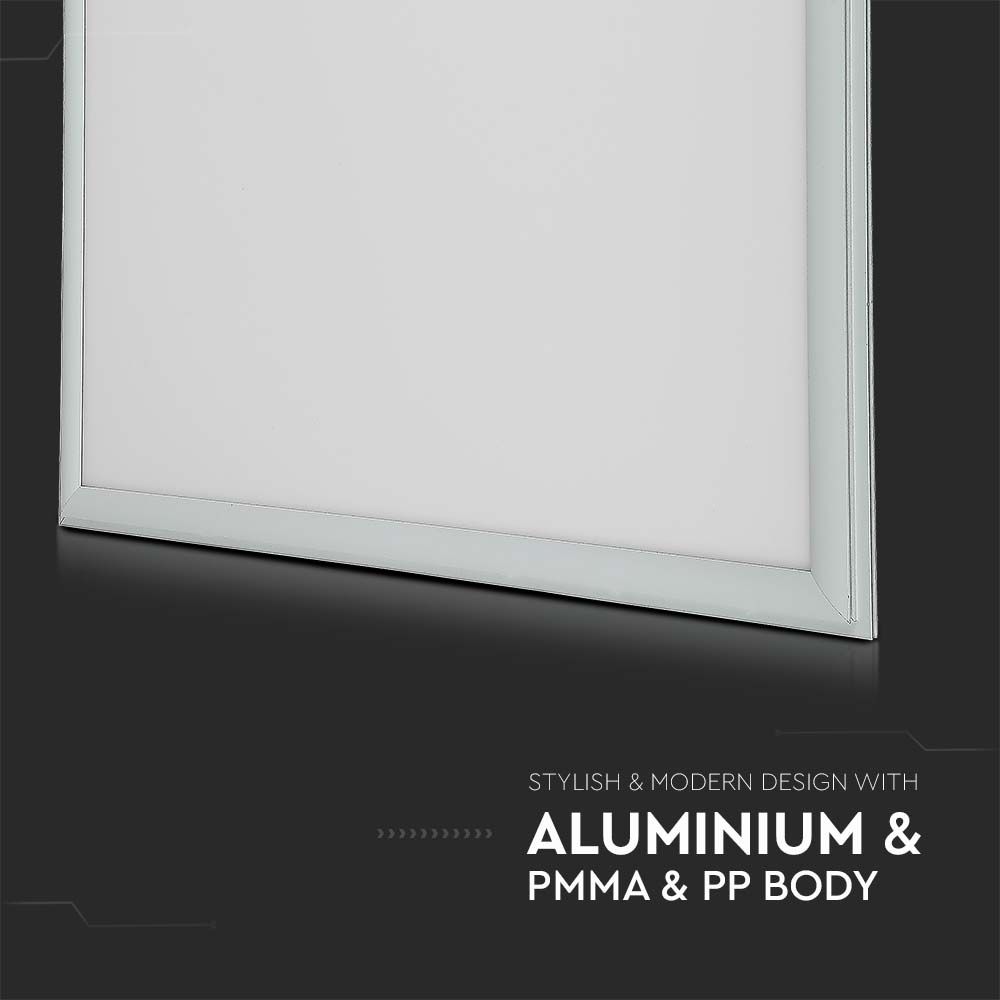 STYLISH & MODERN DESIGN WITH

ALUMINIUM &
PMMA & PP BODY