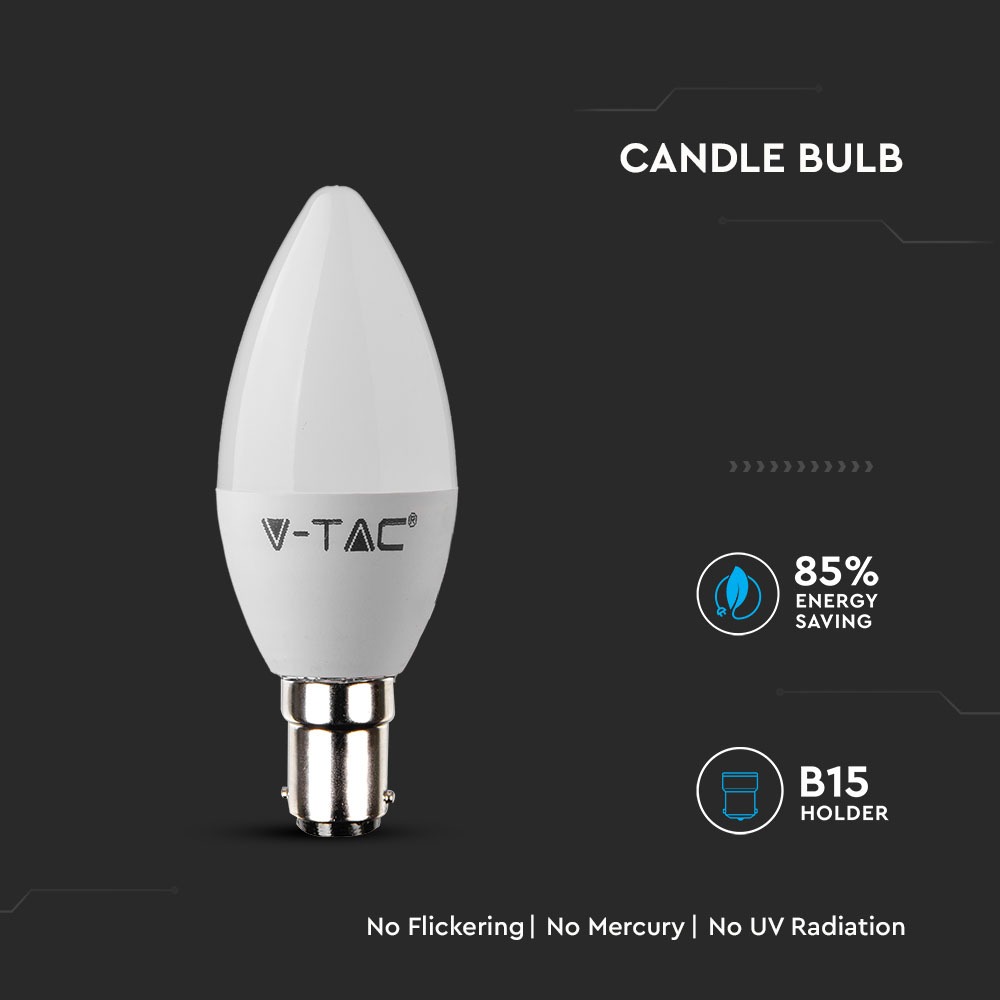 CANDLE BULB

V-TAC®

85%
ENERGY
SAVING

B15
HOLDER

No Flickering | No Mercury | No UV Radiation