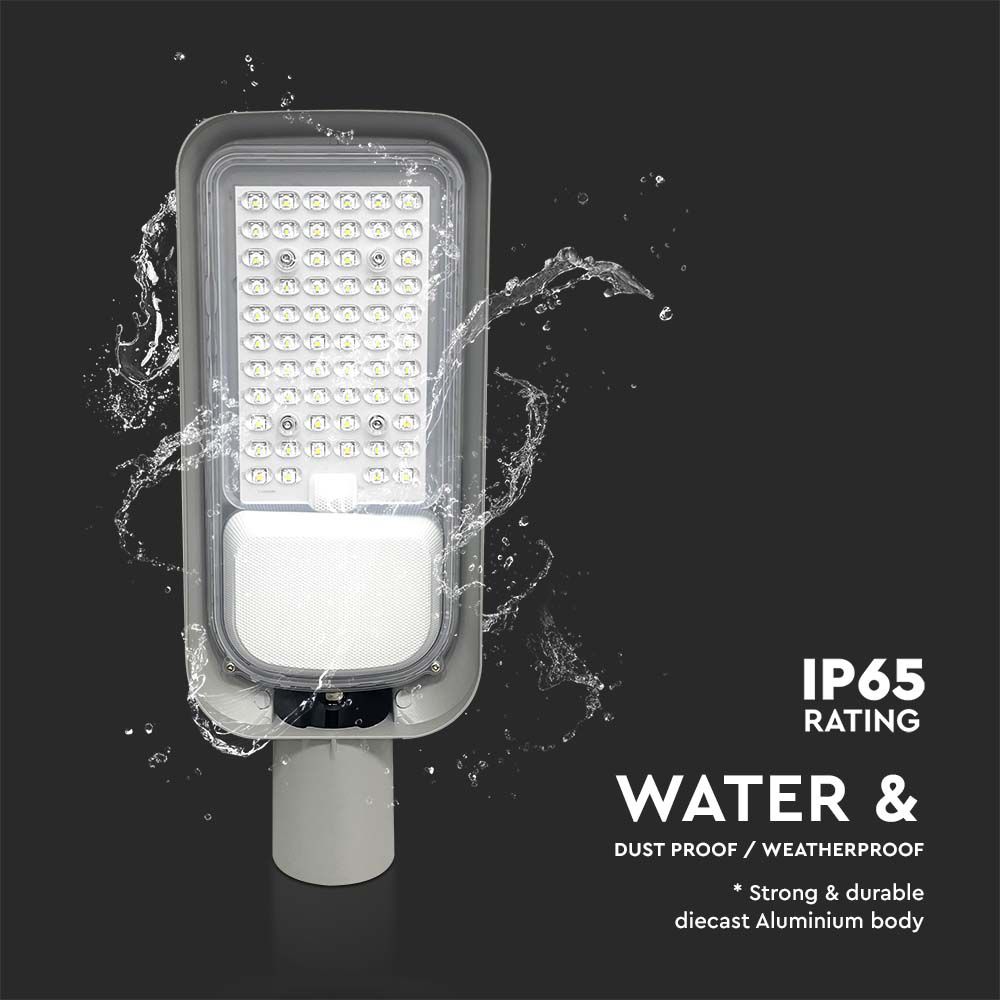 IP65
RATING

WATER &

DUST PROOF / WEATHERPROOF

* Strong & durable
diecast Aluminium body