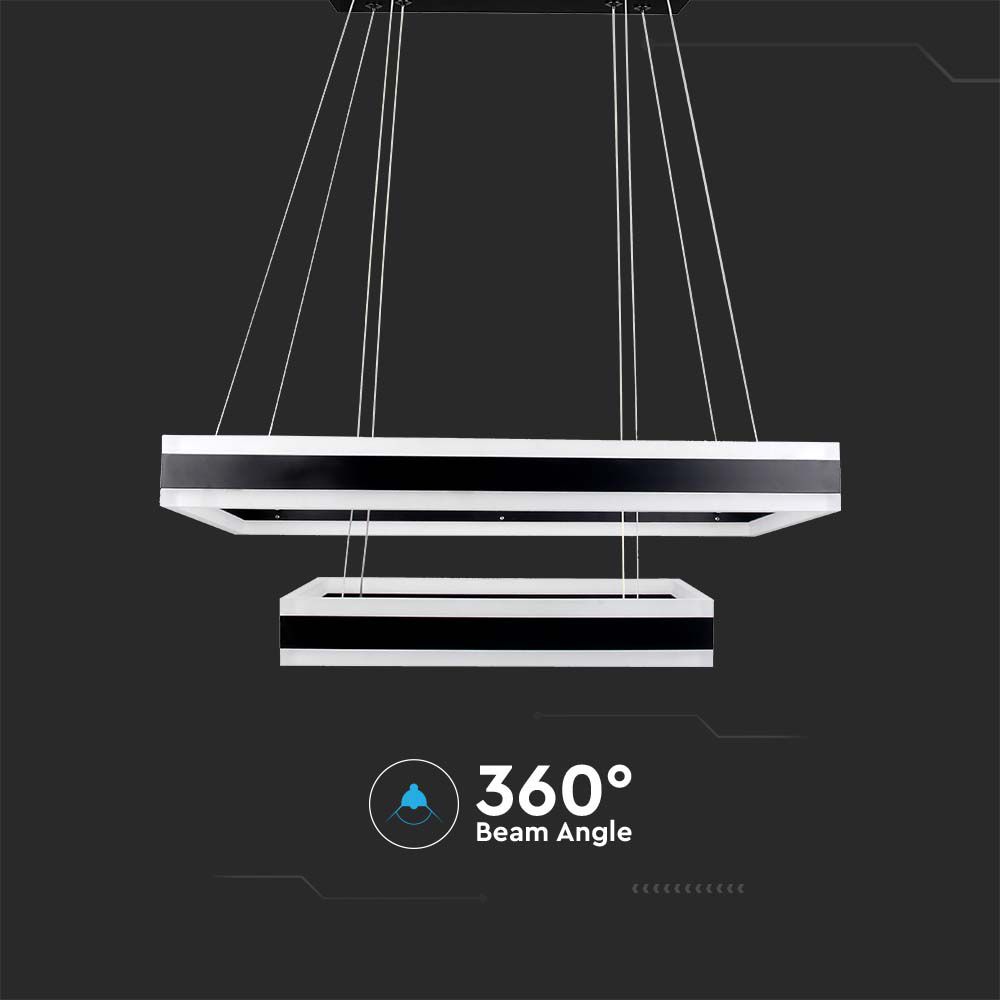 360°
Beam Angle