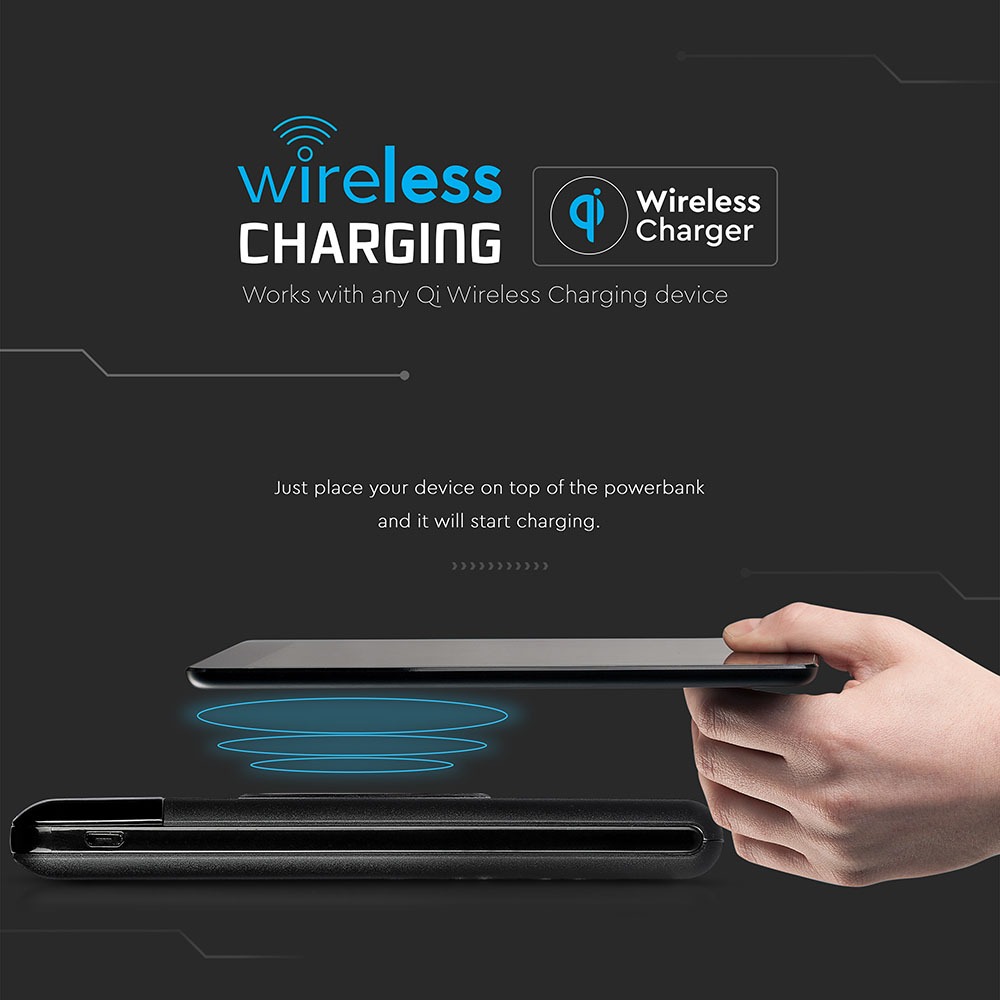 wireless
CHARGING

qi Wireless Charger

Works with any Qi Wireless Charging device

Just place your device on top of the powerbank and it will start charging.