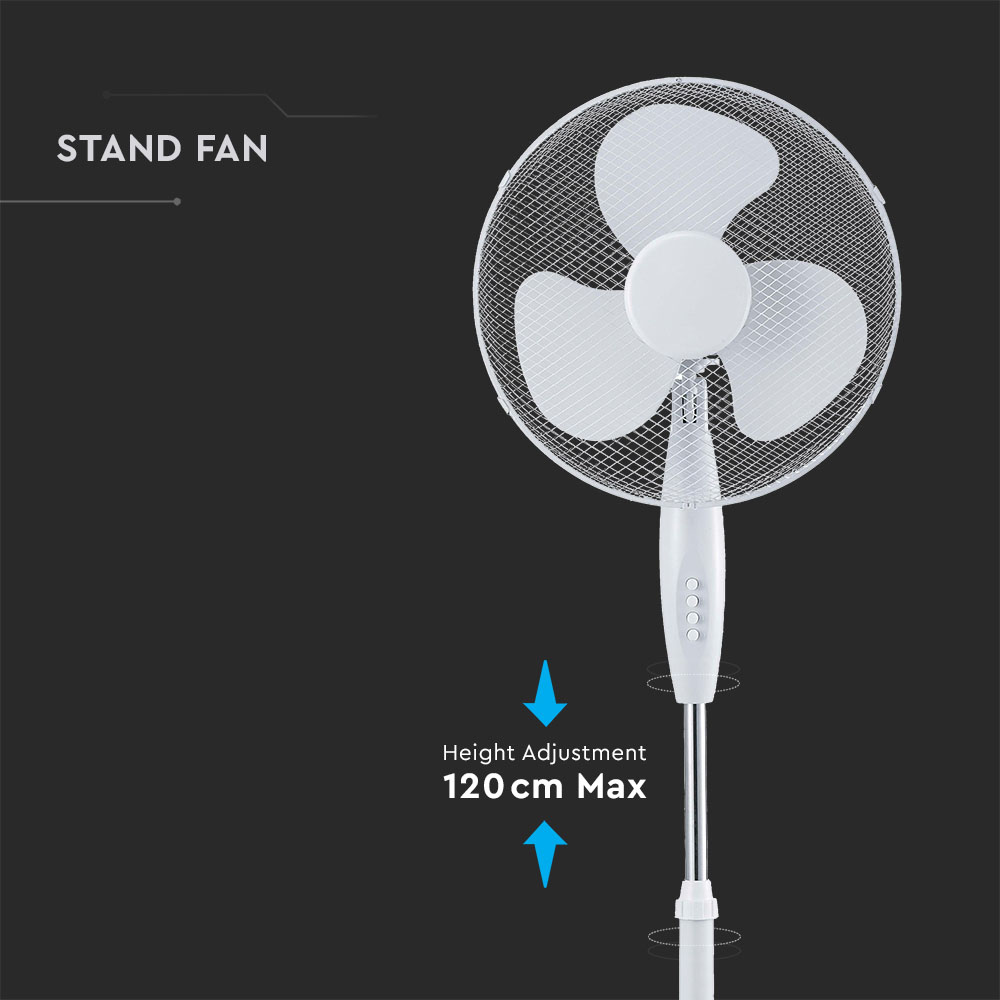 STAND FAN

Height Adjustment
120cm Max