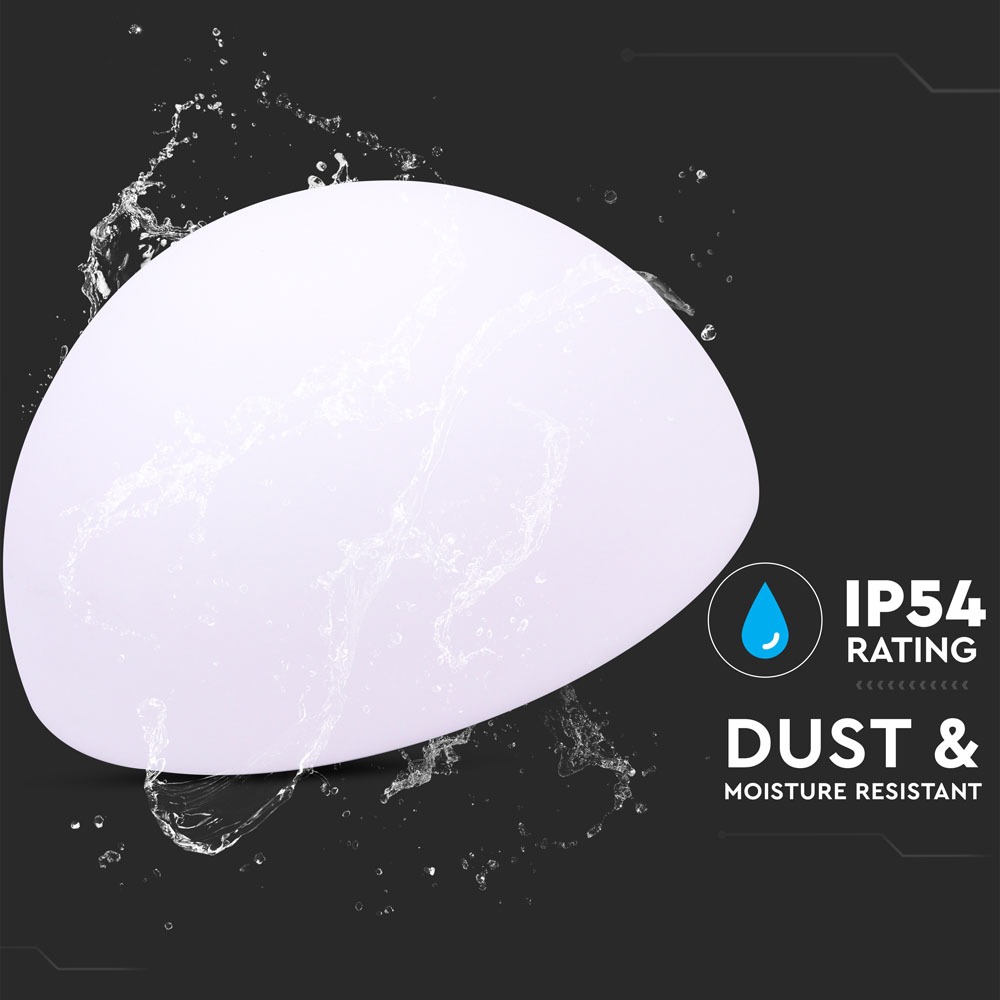 IP54
RATING

DUST &
MOISTURE RESISTANT