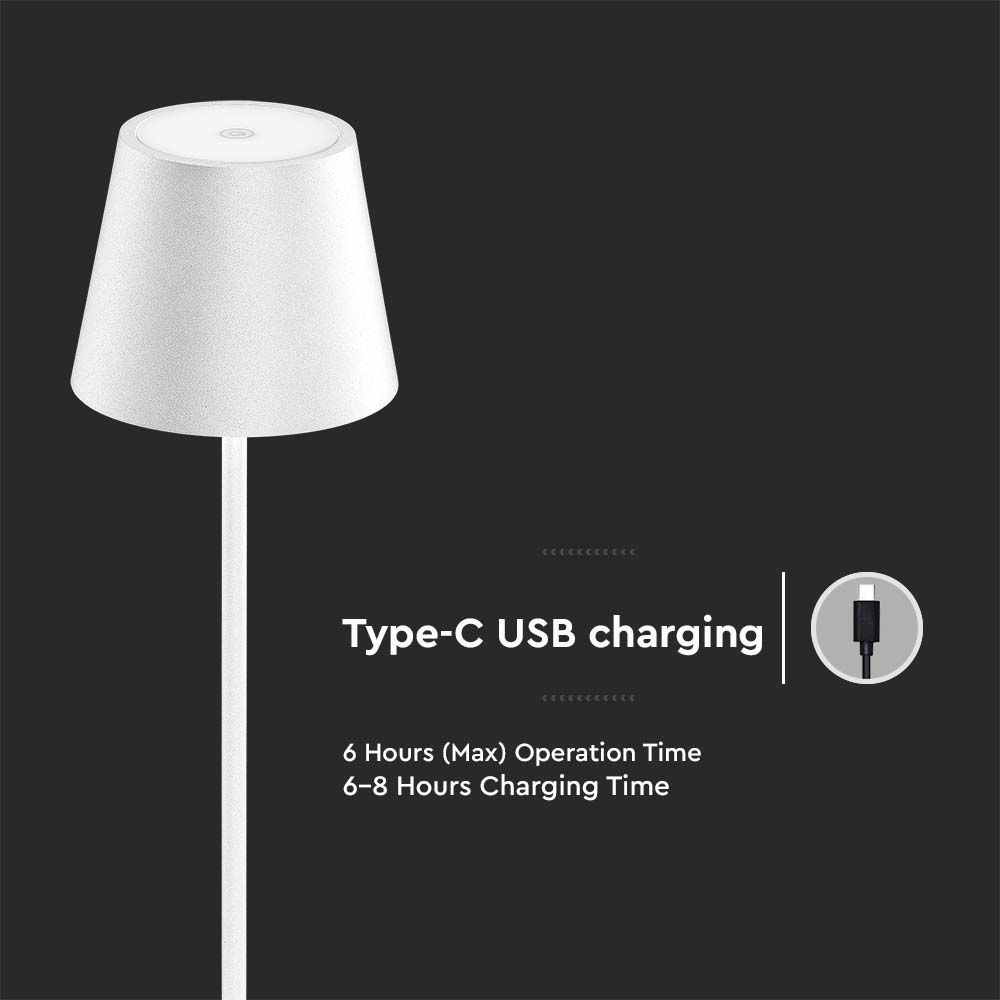 Type-C USB charging

6 Hours (Max) Operation Time
6-8 Hours Charging Time