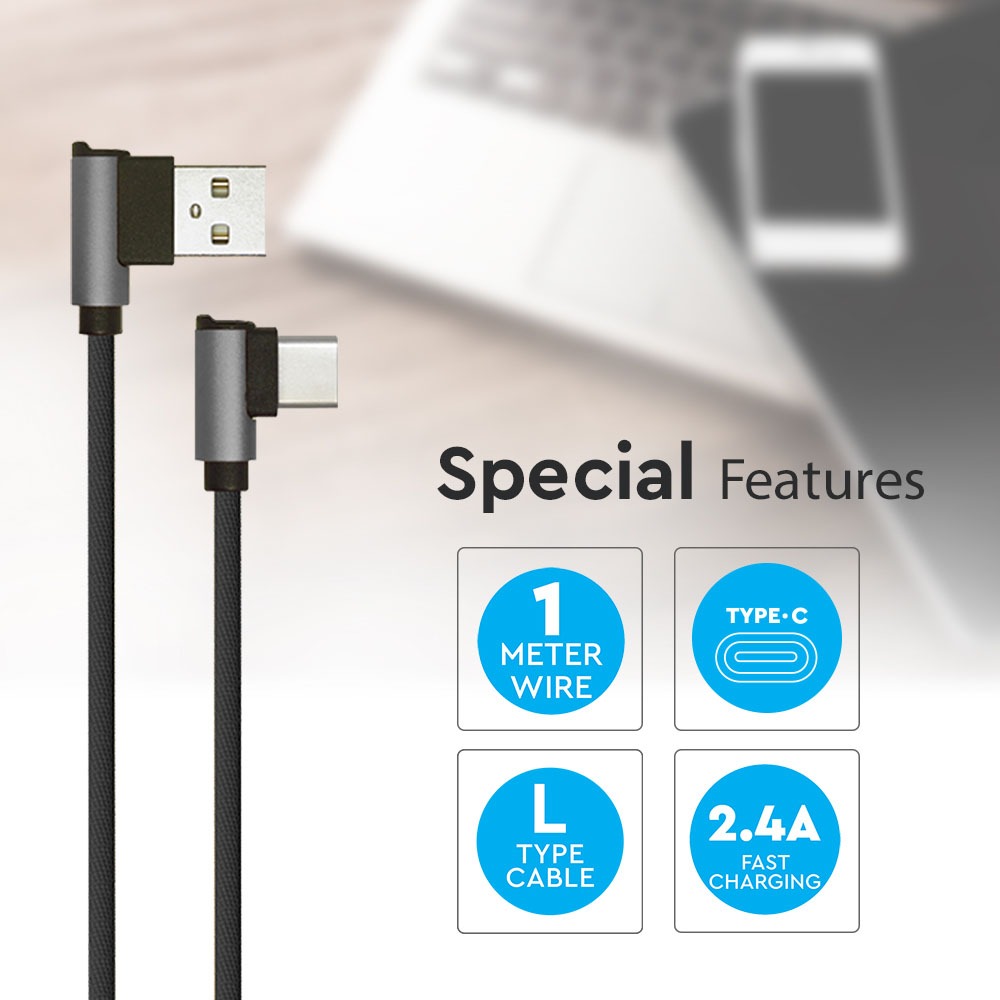 Special Features

1
METER
WIRE

TYPE·C

L
TYPE
CABLE

2.4A
FAST
CHARGING