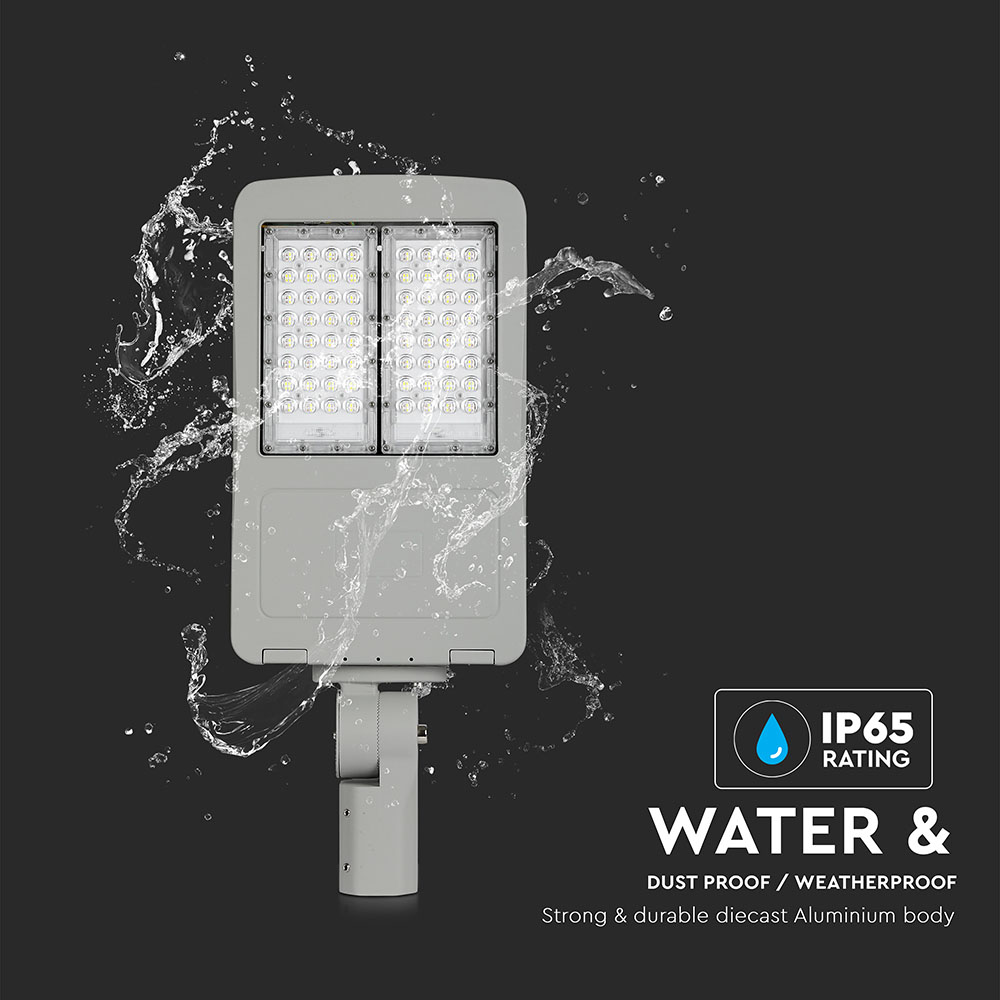 IP65
RATING

WATER &

DUST PROOF / WEATHERPROOF

Strong & durable diecast Aluminium body