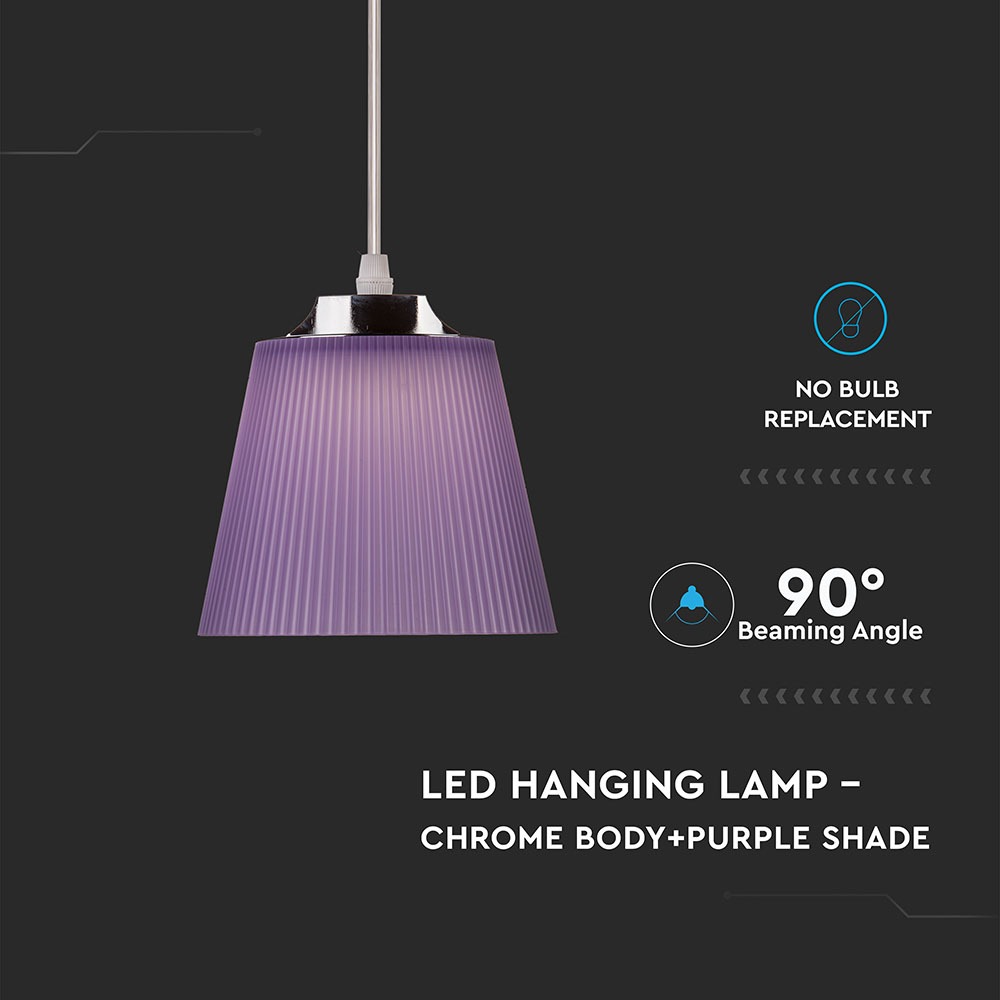 NO BULB
REPLACEMENT

90°
Beaming Angle

LED HANGING LAMP –
CHROME BODY+PURPLE SHADE