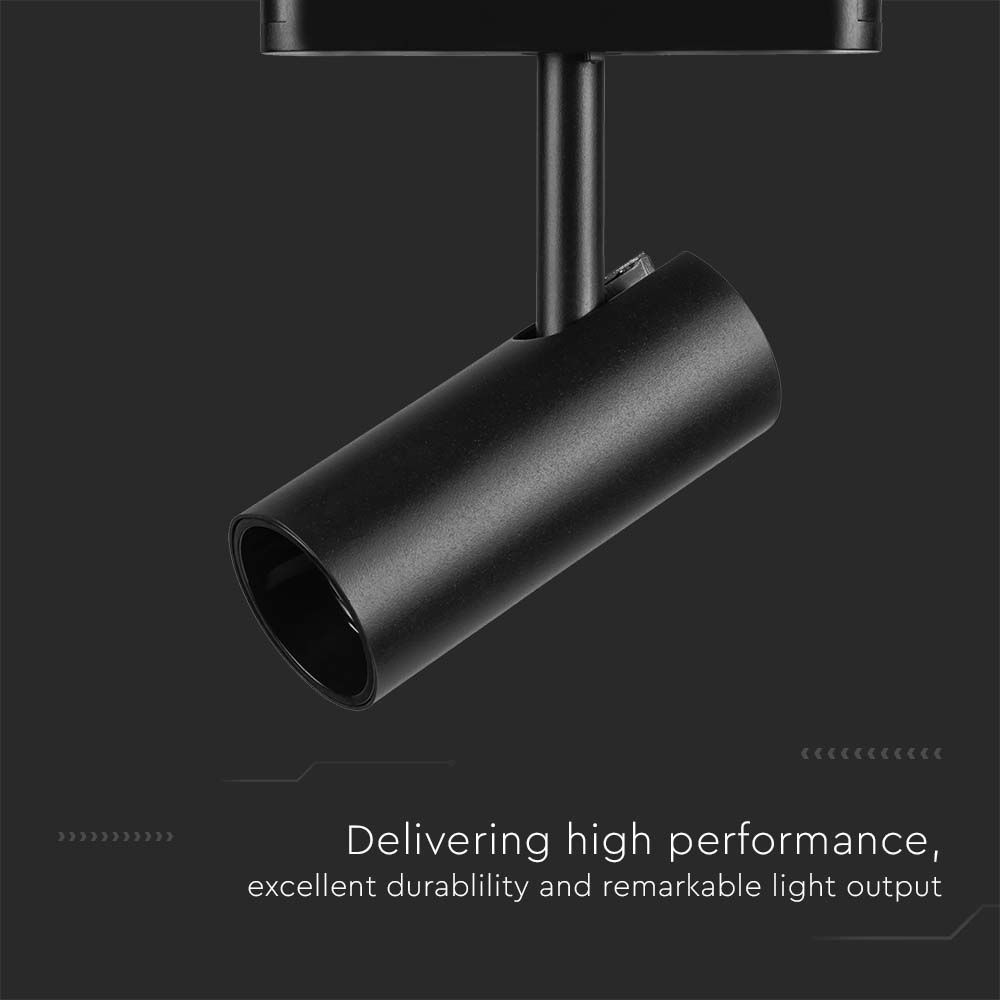 Delivering high performance,
excellent durablility and remarkable light output