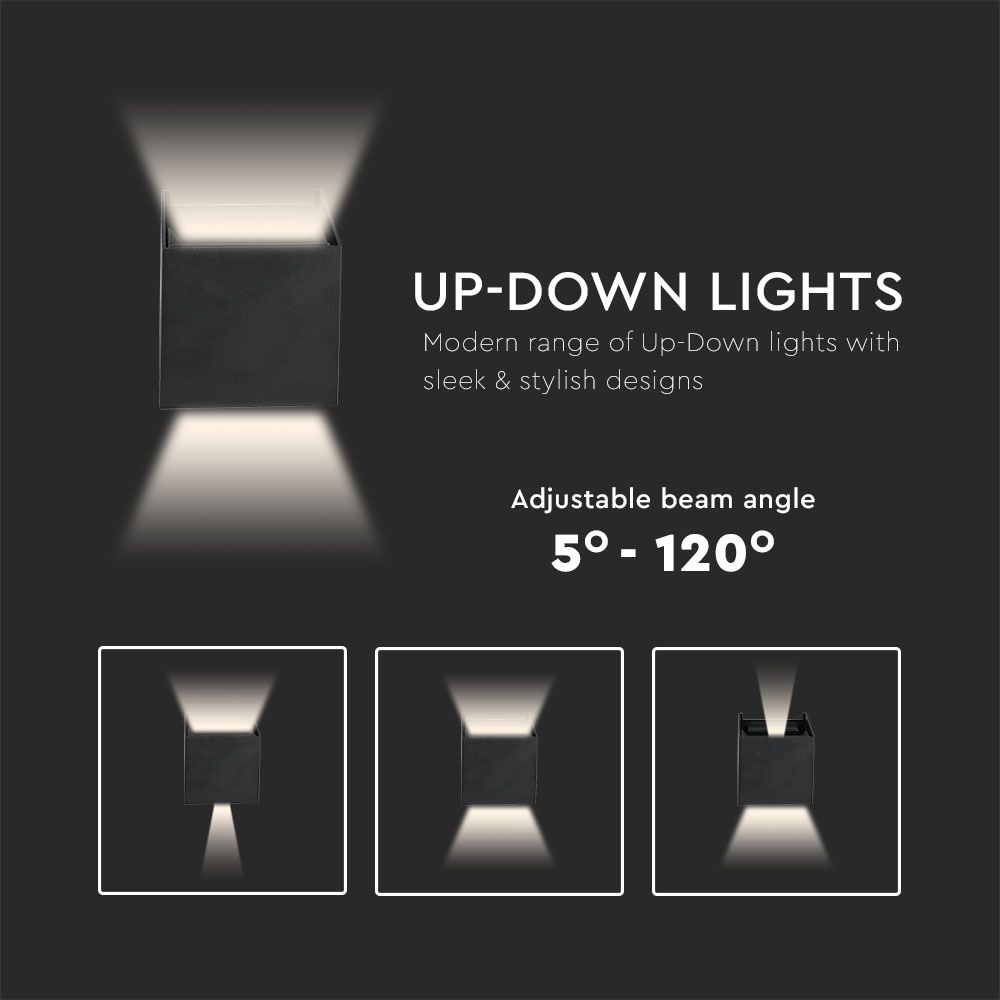 UP-DOWN LIGHTS

Modern range of Up-Down lights with sleek & stylish designs

Adjustable beam angle

5° - 120°