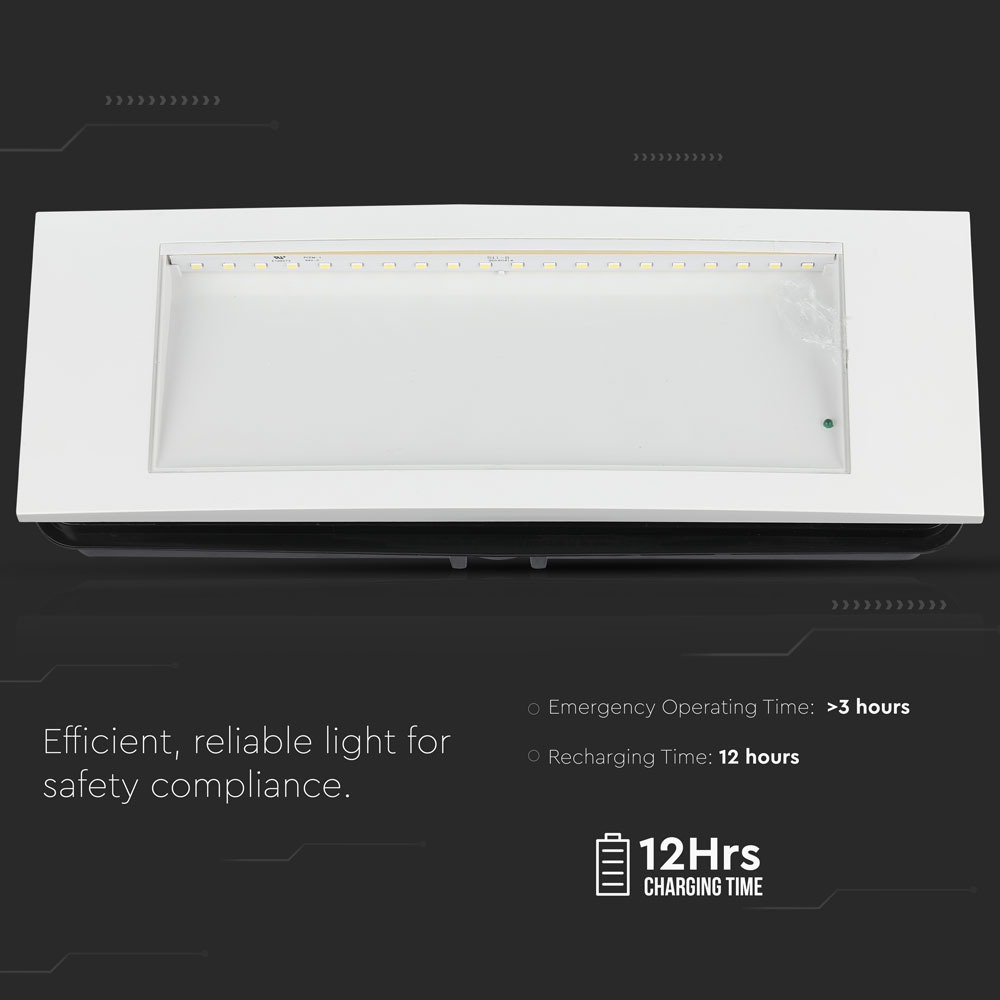 Efficient, reliable light for safety compliance.

Emergency Operating Time: >3 hours

Recharging Time: 12 hours

12Hrs
CHARGING TIME