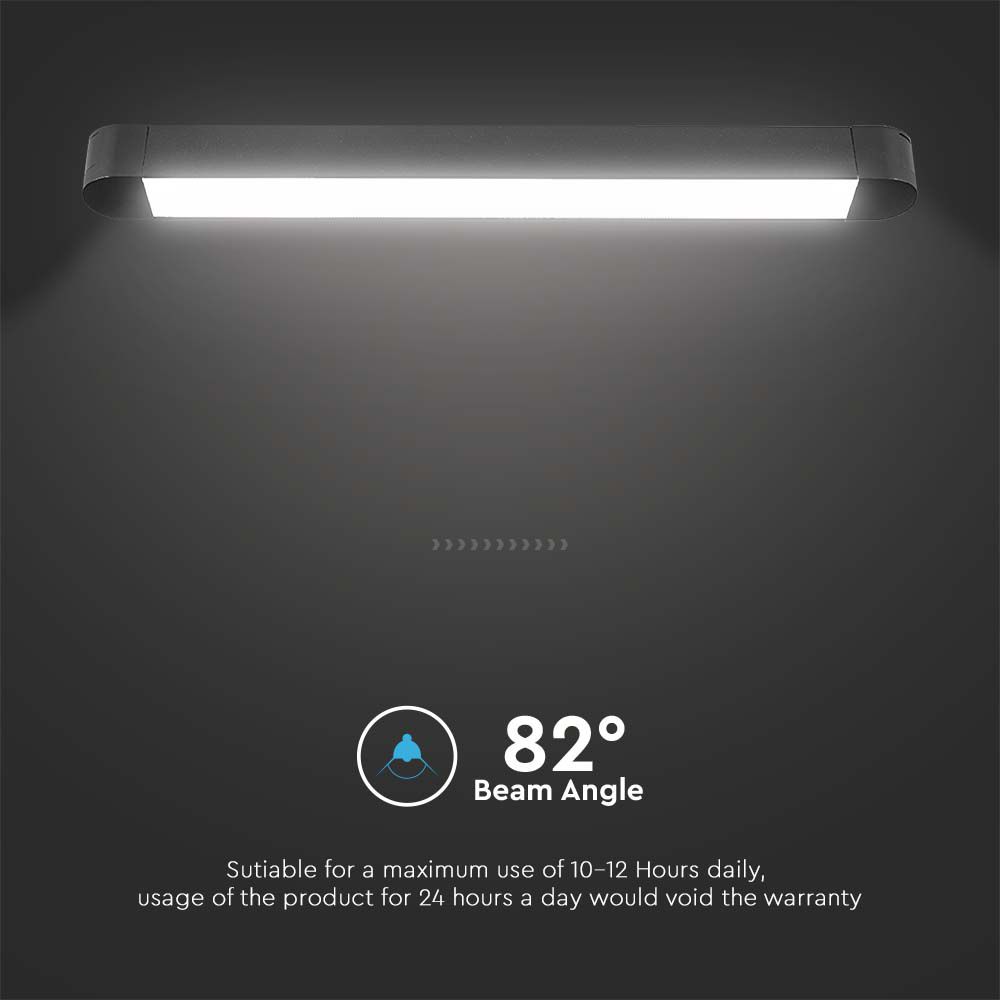 82°
Beam Angle

Sutiable for a maximum use of 10–12 Hours daily, usage of the product for 24 hours a day would void the warranty