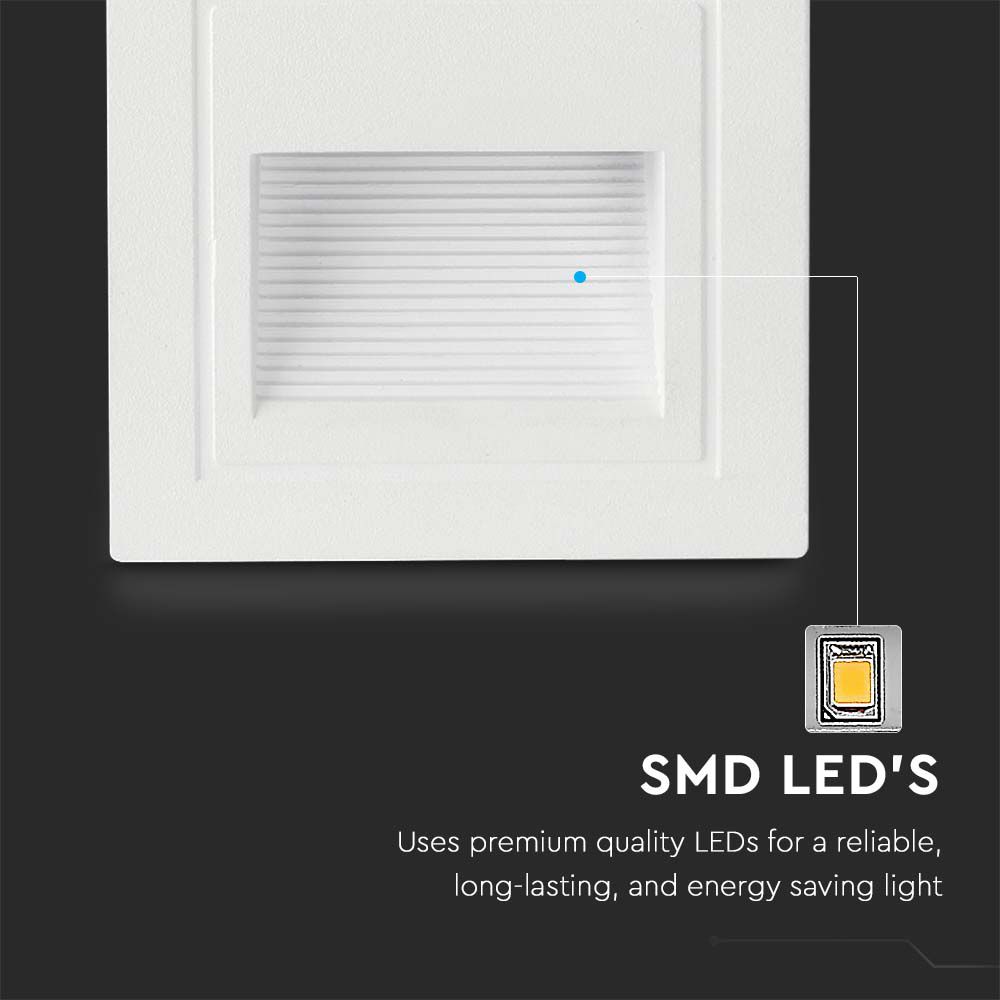 SMD LED'S

Uses premium quality LEDs for a reliable, long-lasting, and energy saving light