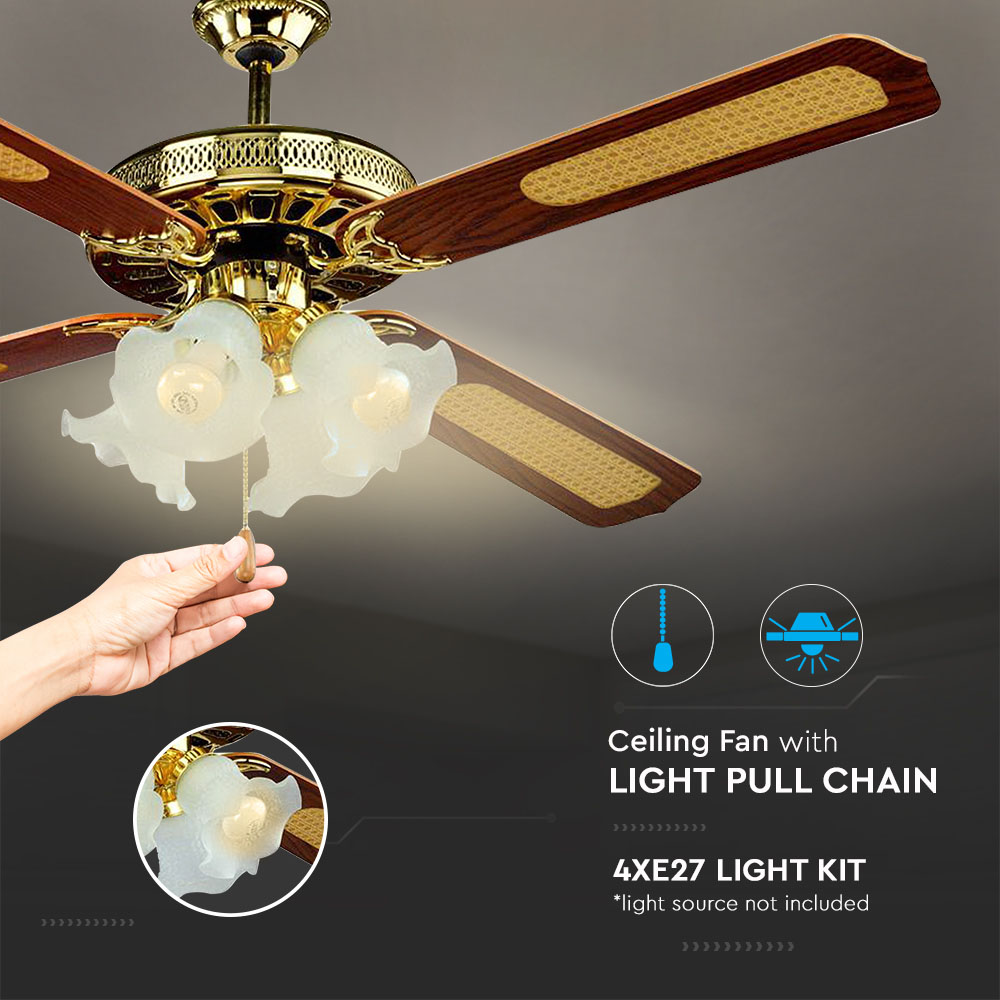 Ceiling Fan with
LIGHT PULL CHAIN

4XE27 LIGHT KIT
*light source not included