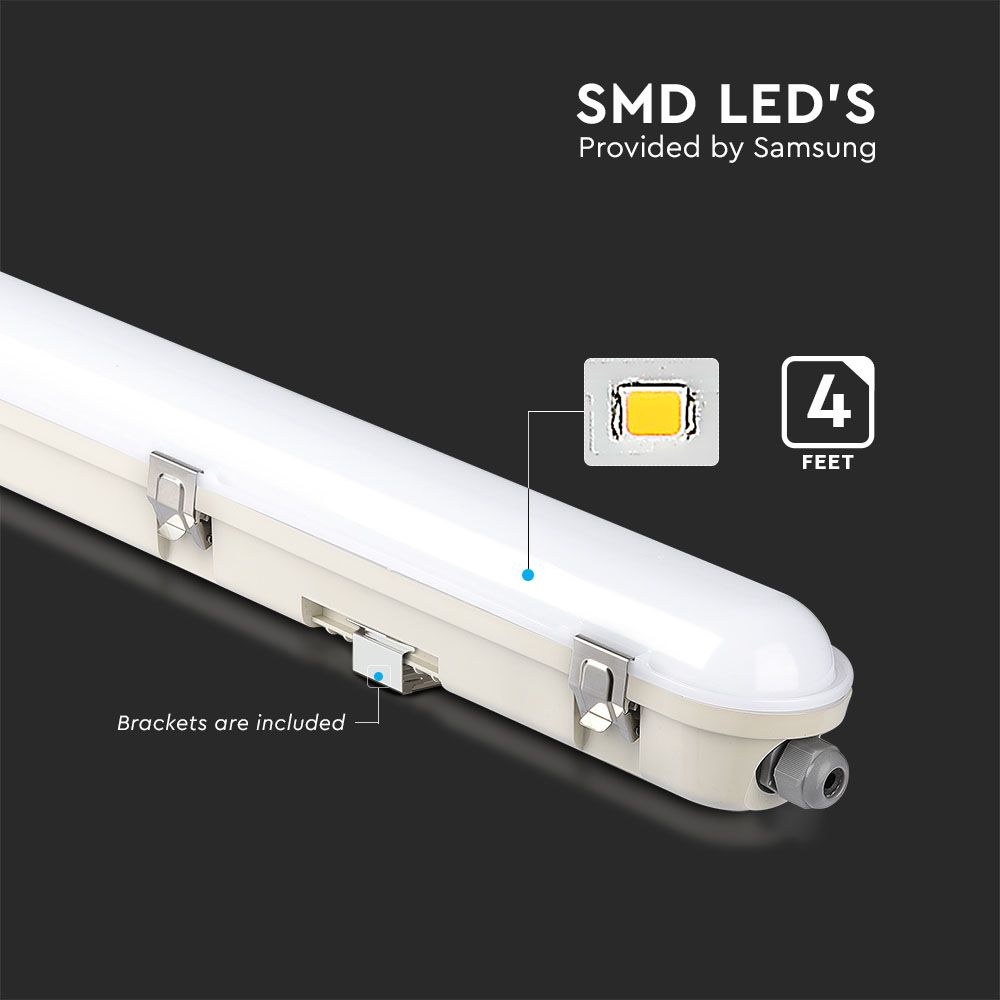 SMD LED'S
Provided by Samsung

4
FEET

Brackets are included