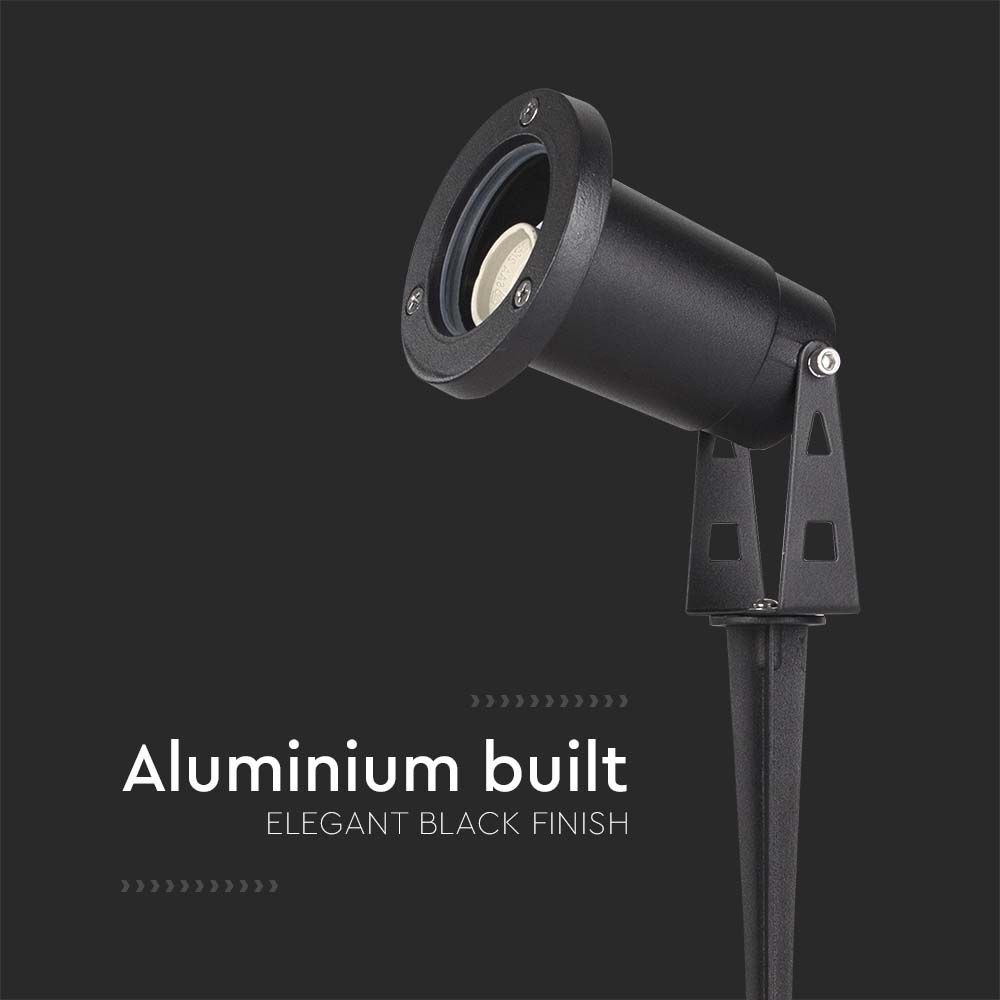 Aluminium built
ELEGANT BLACK FINISH